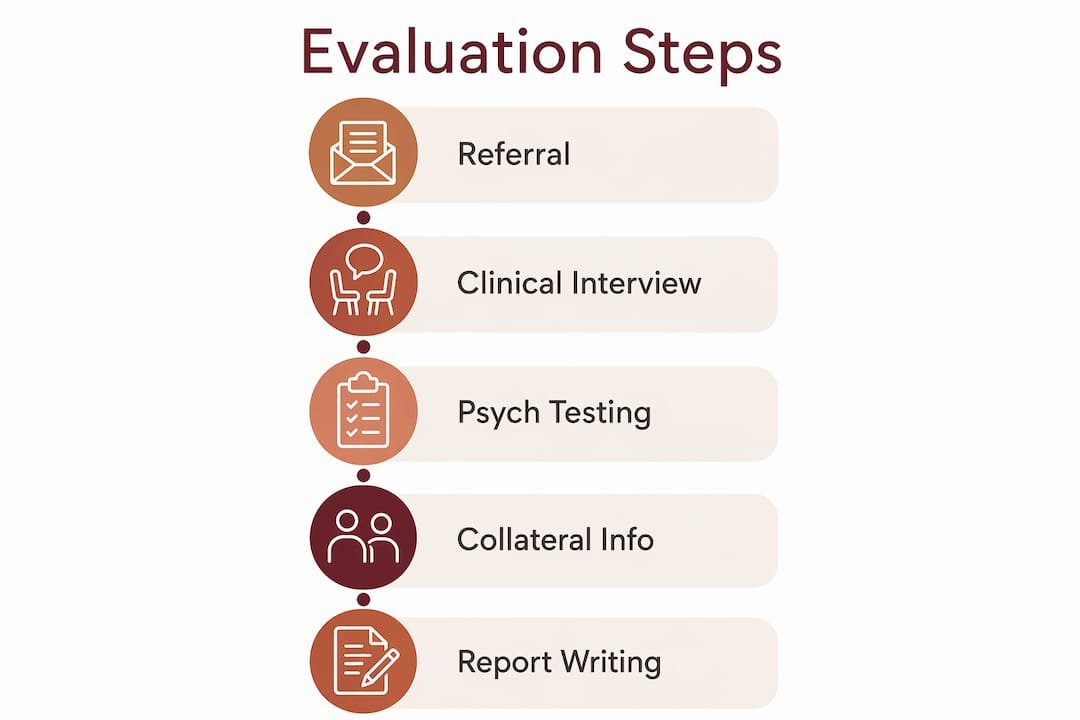 Evaluation Steps

Referral

Clinical Interview

Psych Testing

Collateral Info

Report Writing