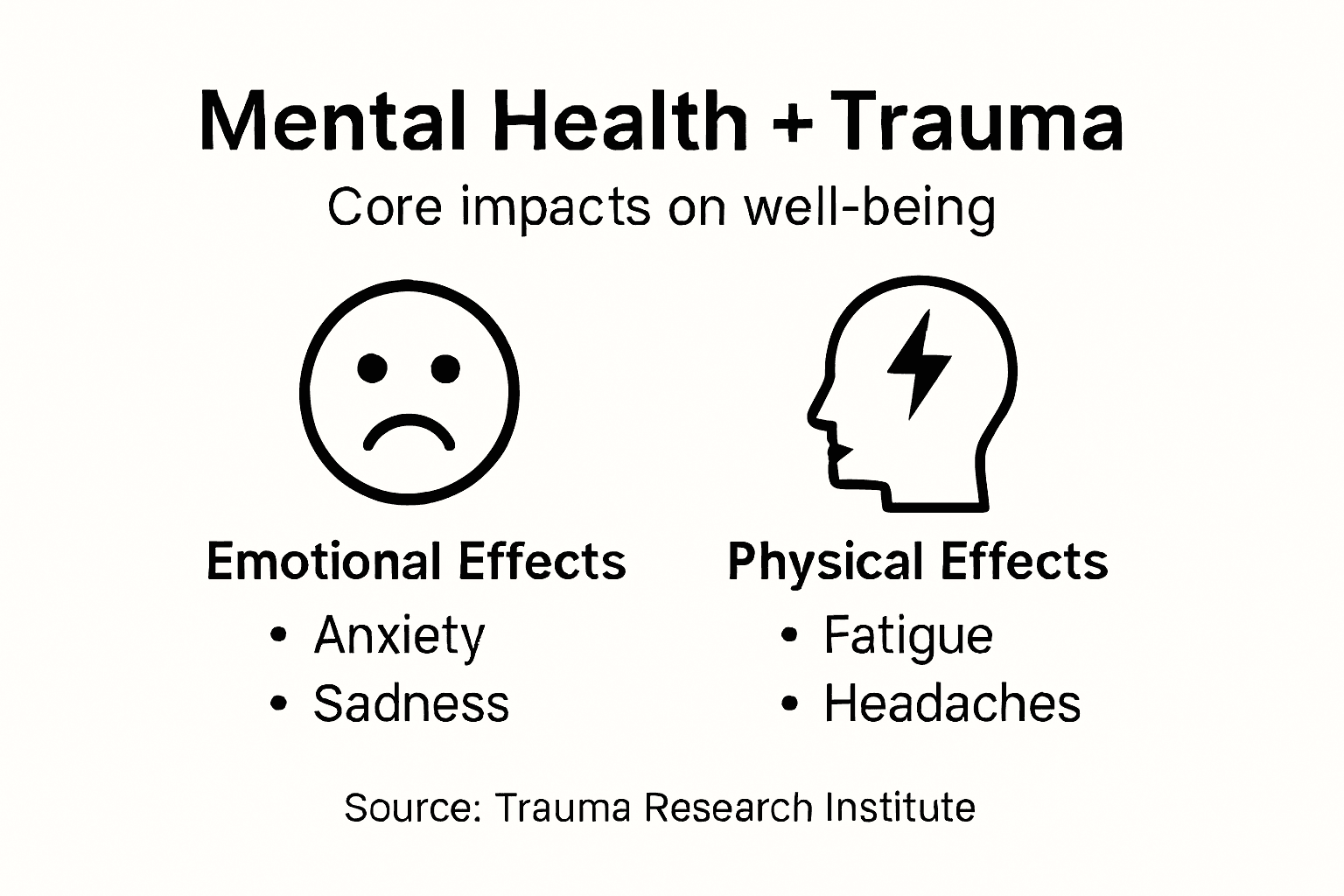 Mental Health + Trauma

Core impacts on well-being

Emotional Effects
• Anxiety
• Sadness

Physical Effects
• Fatigue
• Headaches

Source: Trauma Research Institute