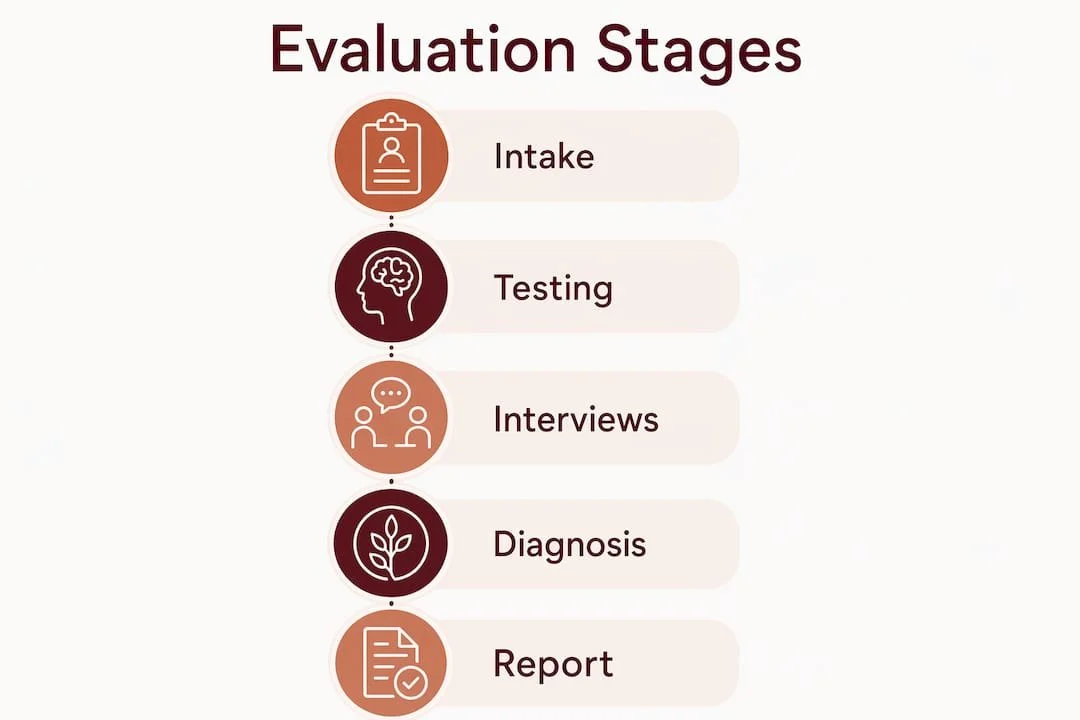 Evaluation Stages

Intake

Testing

Interviews

Diagnosis

Report