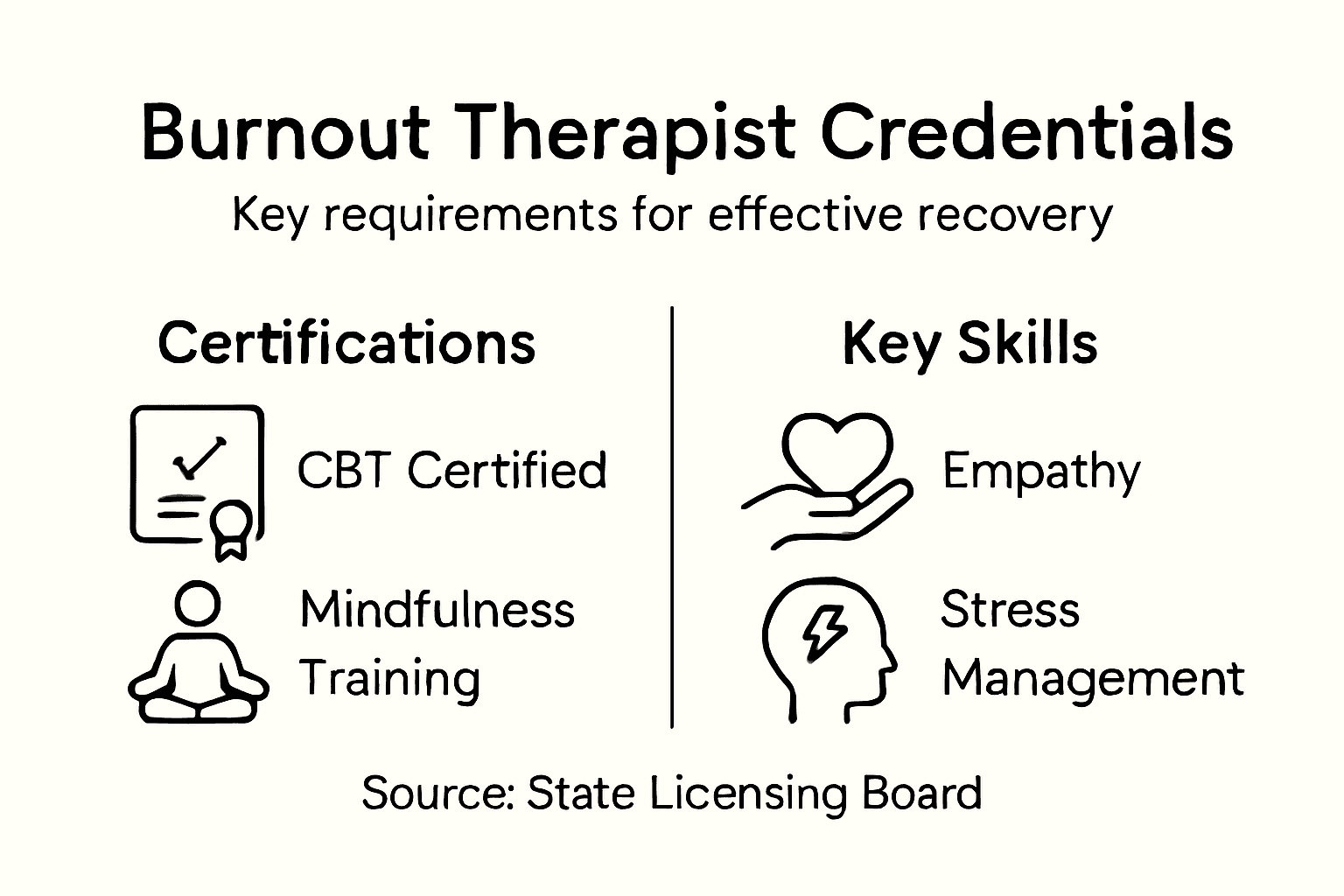 Burnout Therapist Credentials

Key requirements for effective recovery

Certifications

CBT Certified

Mindfulness Training

Key Skills

Empathy

Stress Management

Source: State Licensing Board