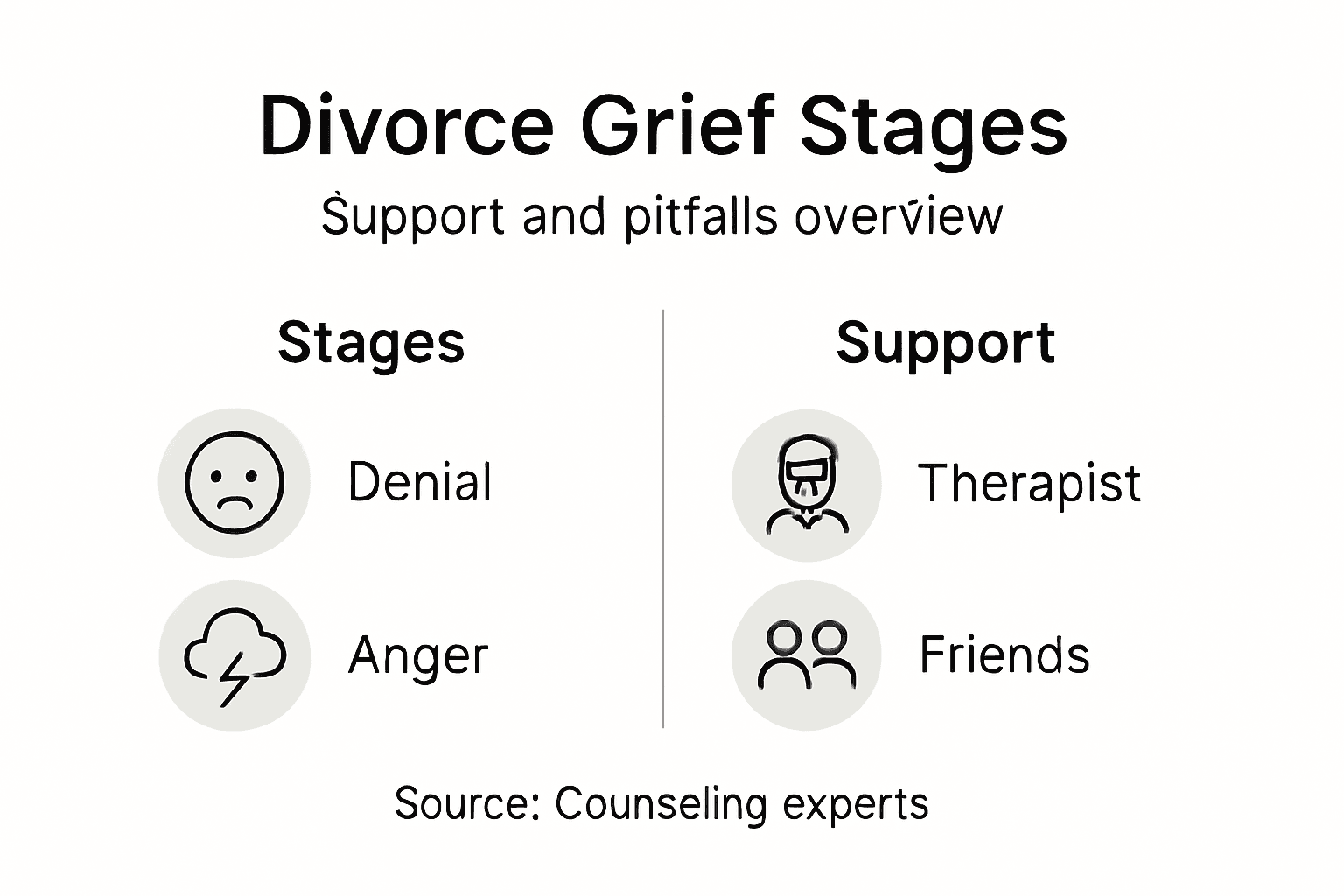 Divorce Grief Stages

Support and pitfalls overview

Stages

Denial

Anger

Support

Therapist

Friends

Source: Counseling experts