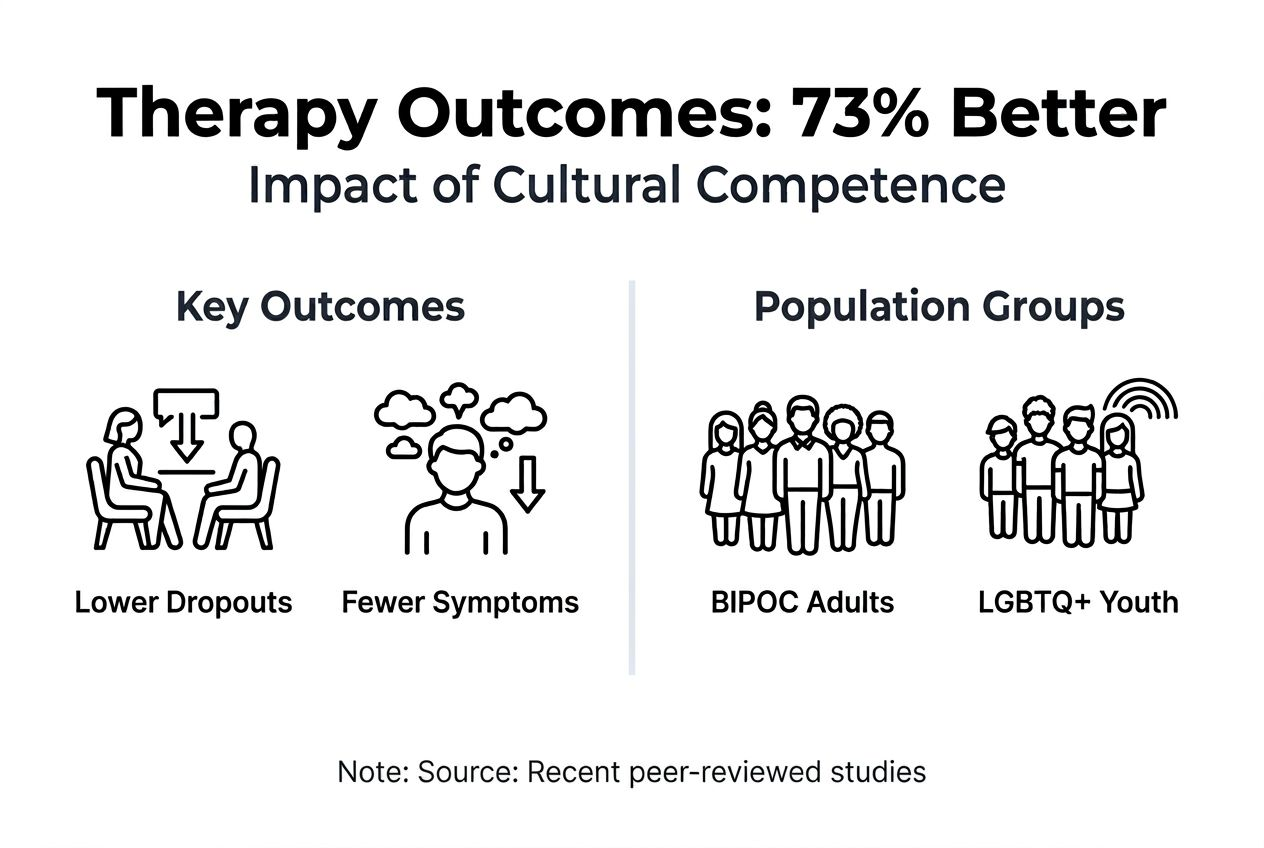 Therapy Outcomes: 73% Better
Impact of Cultural Competence

Key Outcomes

Lower Dropouts

Fewer Symptoms

Population Groups

BIPOC Adults

LGBTQ+ Youth

Note: Source: Recent peer-reviewed studies