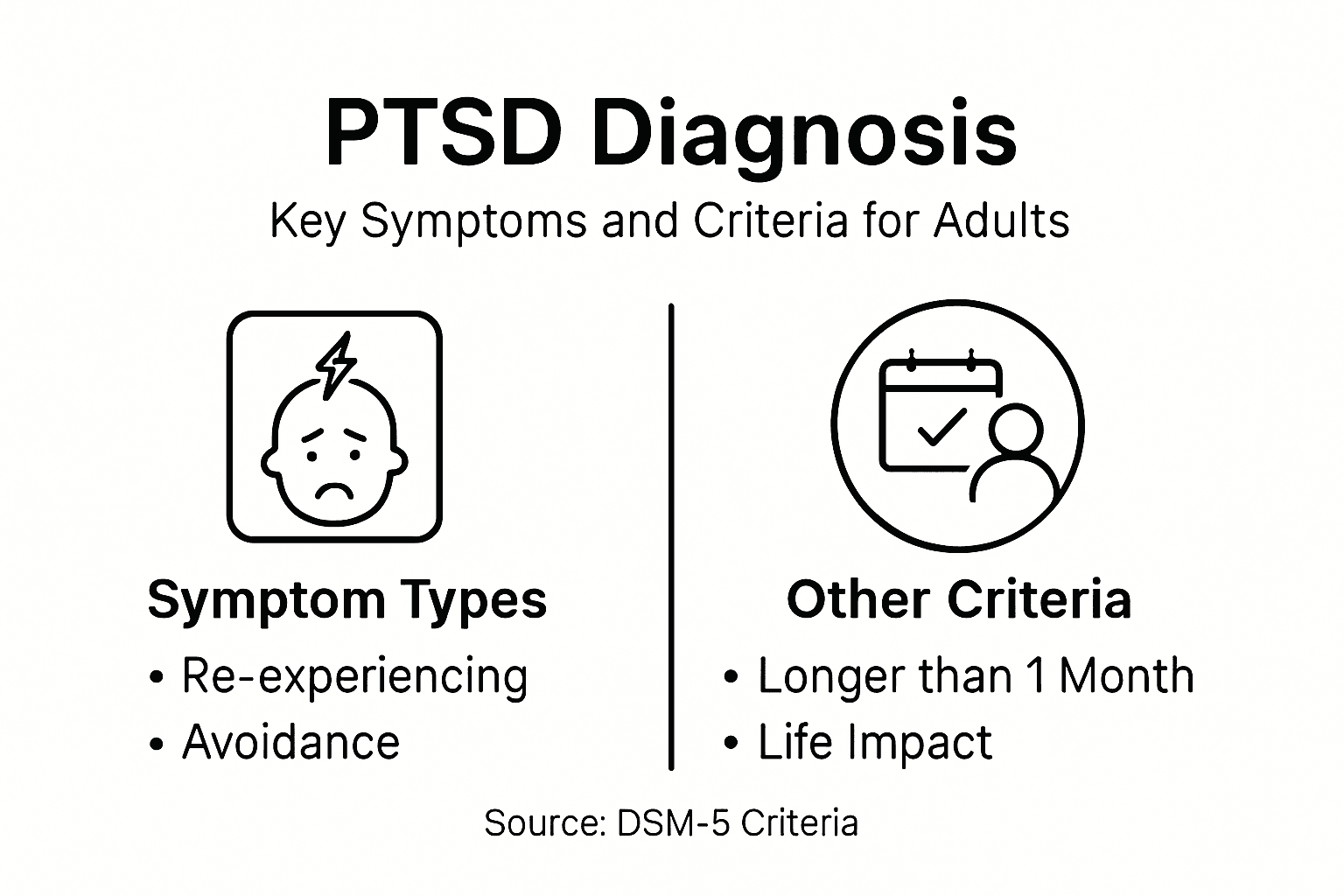 PTSD Diagnosis

Key Symptoms and Criteria for Adults

Symptom Types

• Re-experiencing
• Avoidance

Other Criteria

• Longer than 1 Month
• Life Impact

Source: DSM-5 Criteria