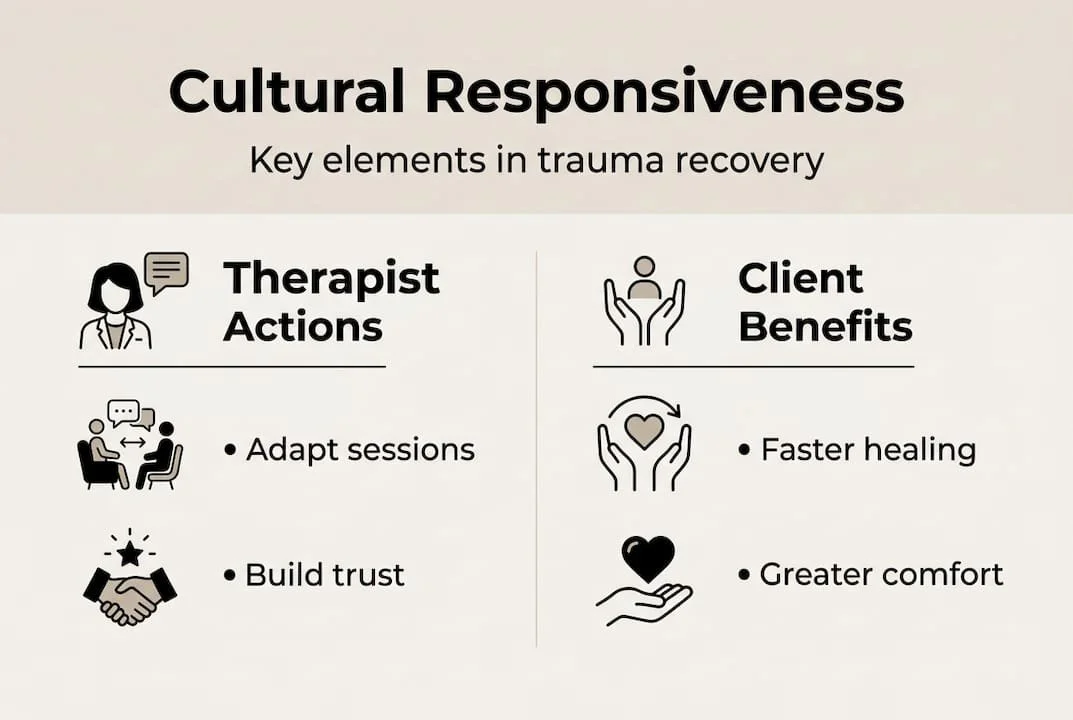 Cultural Responsiveness

Key elements in trauma recovery

Therapist Actions

• Adapt sessions

• Build trust

Client Benefits

• Faster healing

• Greater comfort