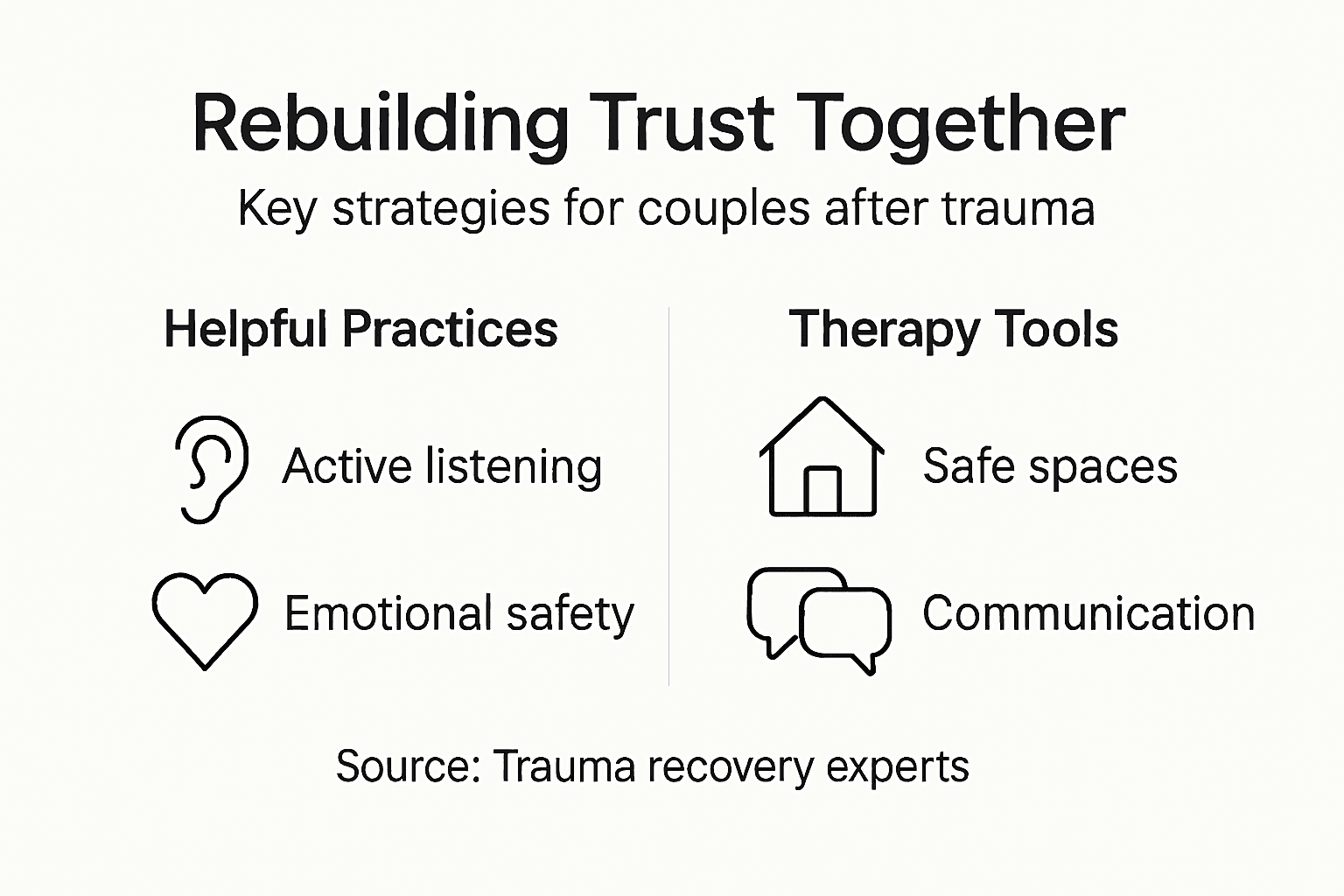 Rebuilding Trust Together

Key strategies for couples after trauma

Helpful Practices

Active listening

Emotional safety

Therapy Tools

Safe spaces

Communication

Source: Trauma recovery experts