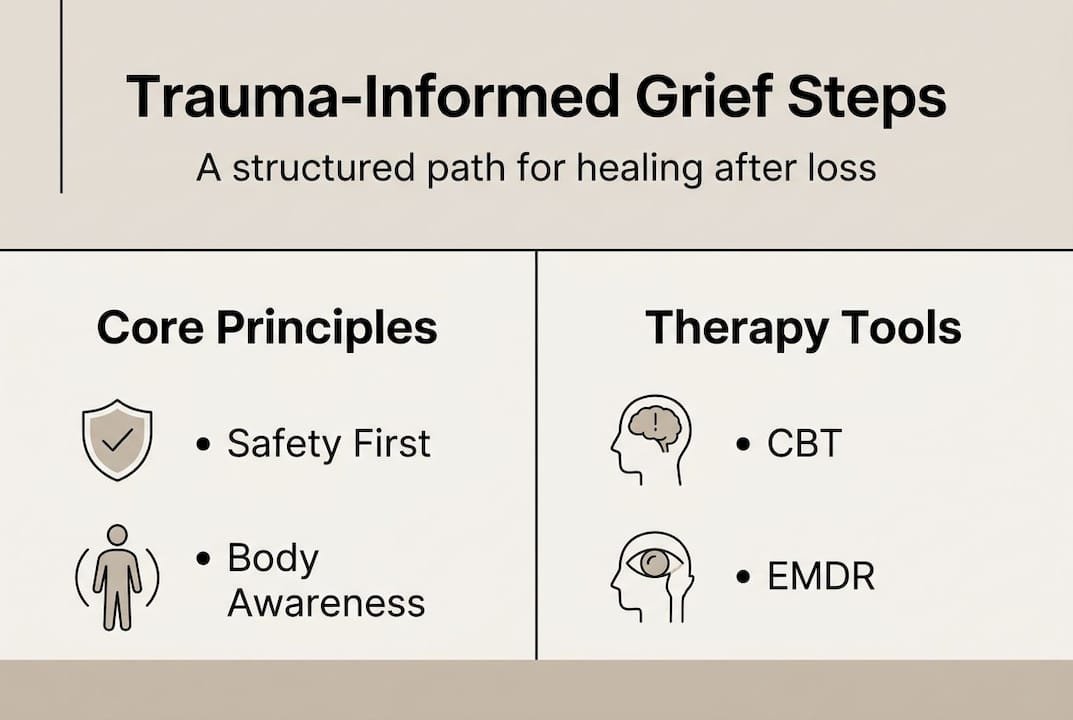 Trauma-Informed Grief Steps

A structured path for healing after loss

Core Principles

• Safety First

• Body Awareness

Therapy Tools

• CBT

• EMDR