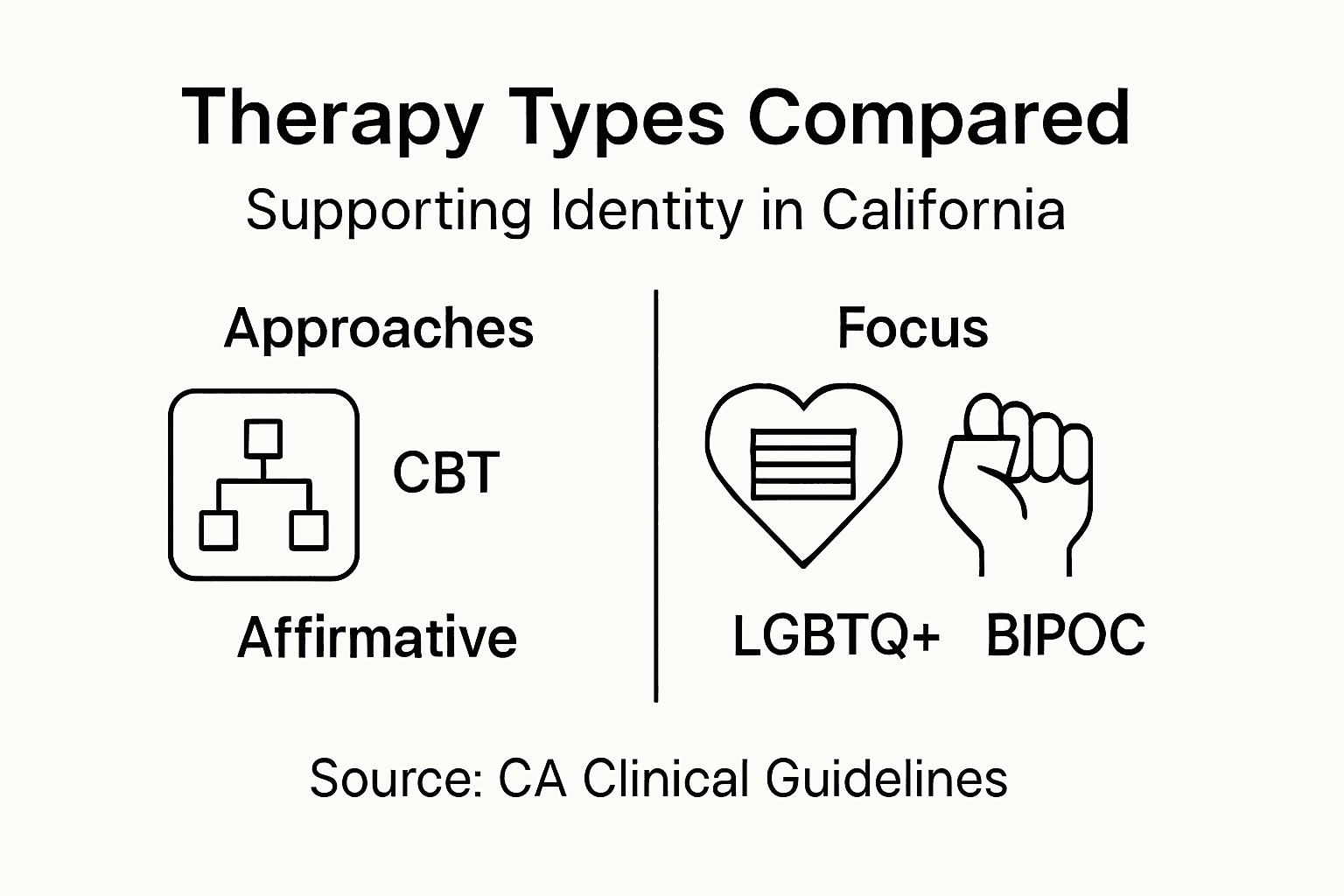 Therapy Types Compared

Supporting Identity in California

Approaches

CBT

Affirmative

Focus

LGBTQ+ BIPOC

Source: CA Clinical Guidelines