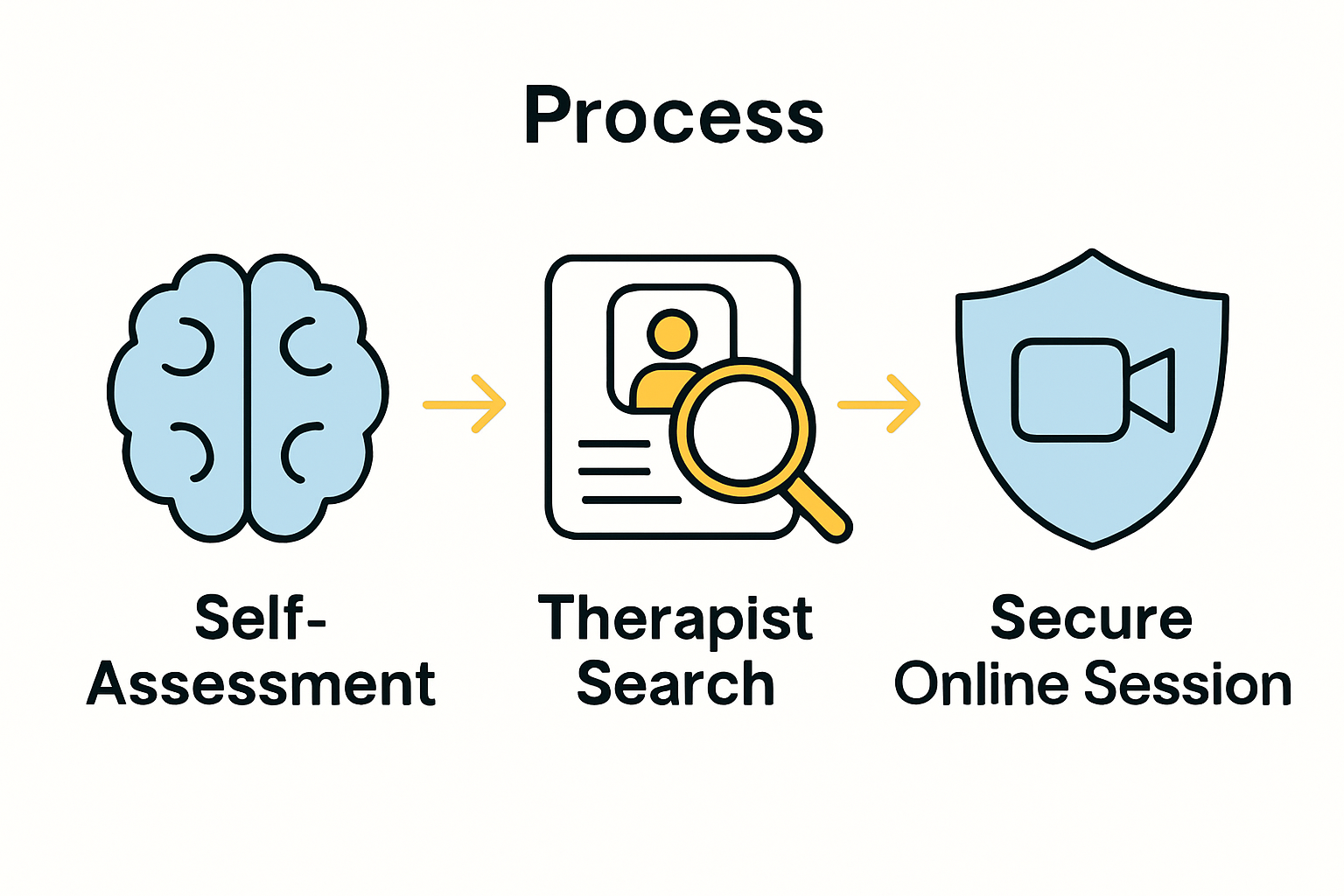 Process

Self-Assessment

Therapist Search

Secure Online Session