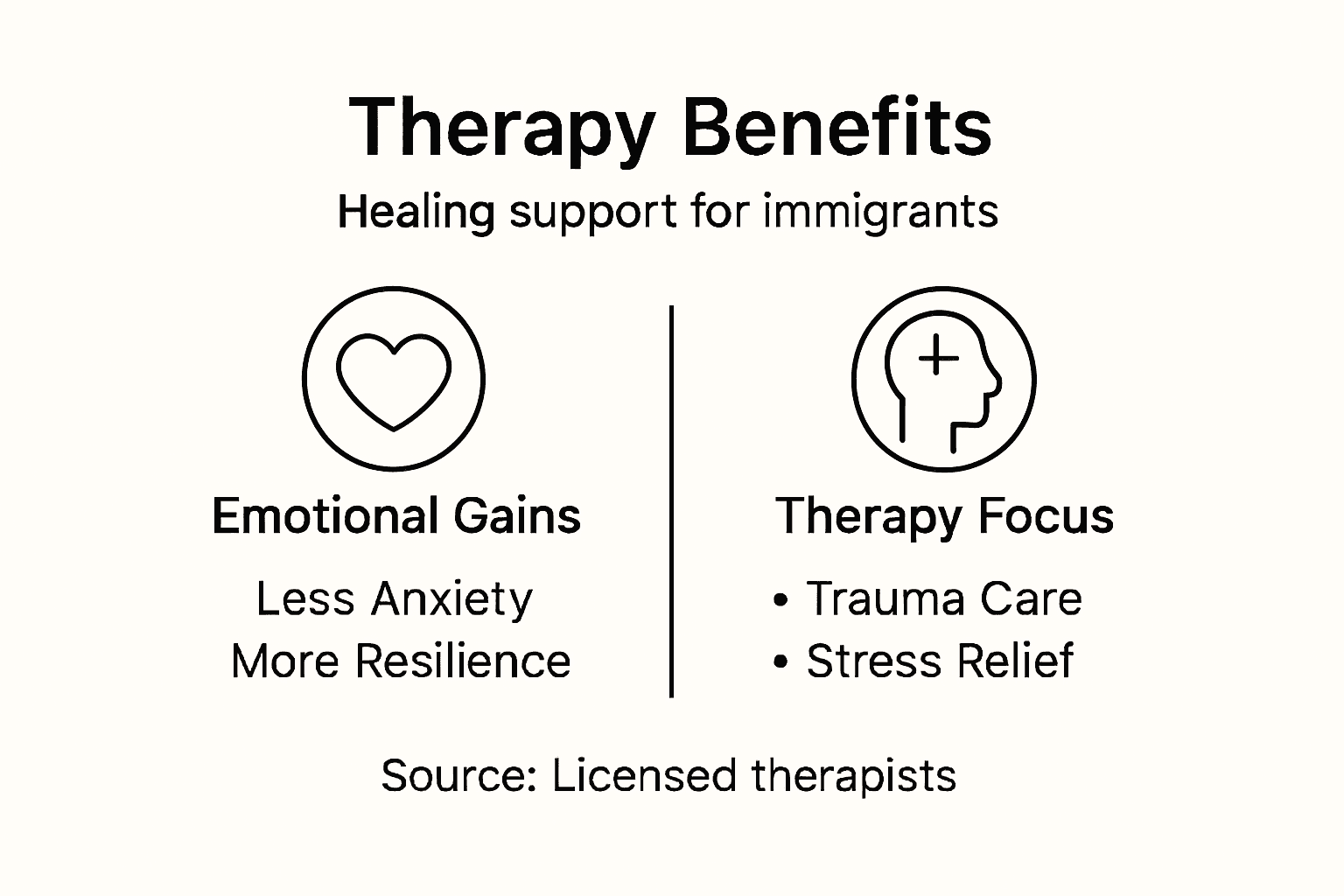 Therapy Benefits

Healing support for immigrants

Emotional Gains

Less Anxiety
More Resilience

Therapy Focus

• Trauma Care
• Stress Relief

Source: Licensed therapists