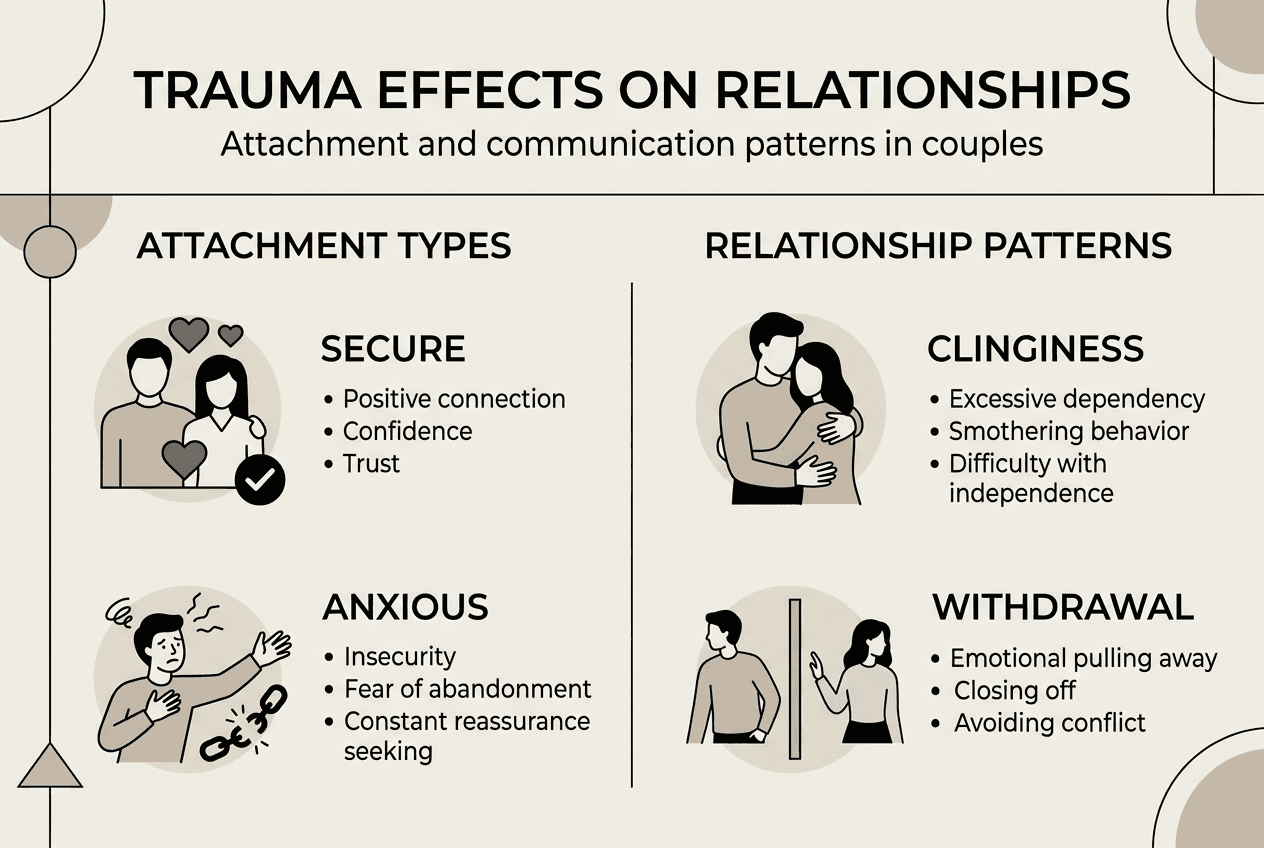 TRAUMA EFFECTS ON RELATIONSHIPS

Attachment and communication patterns in couples

ATTACHMENT TYPES

SECURE

• Positive connection
• Confidence
• Trust

ANXIOUS

• Insecurity
• Fear of abandonment
• Constant reassurance seeking

RELATIONSHIP PATTERNS

CLINGINESS

• Excessive dependency
• Smothering behavior
• Difficulty with independence

WITHDRAWAL

• Emotional pulling away
• Closing off
• Avoiding conflict