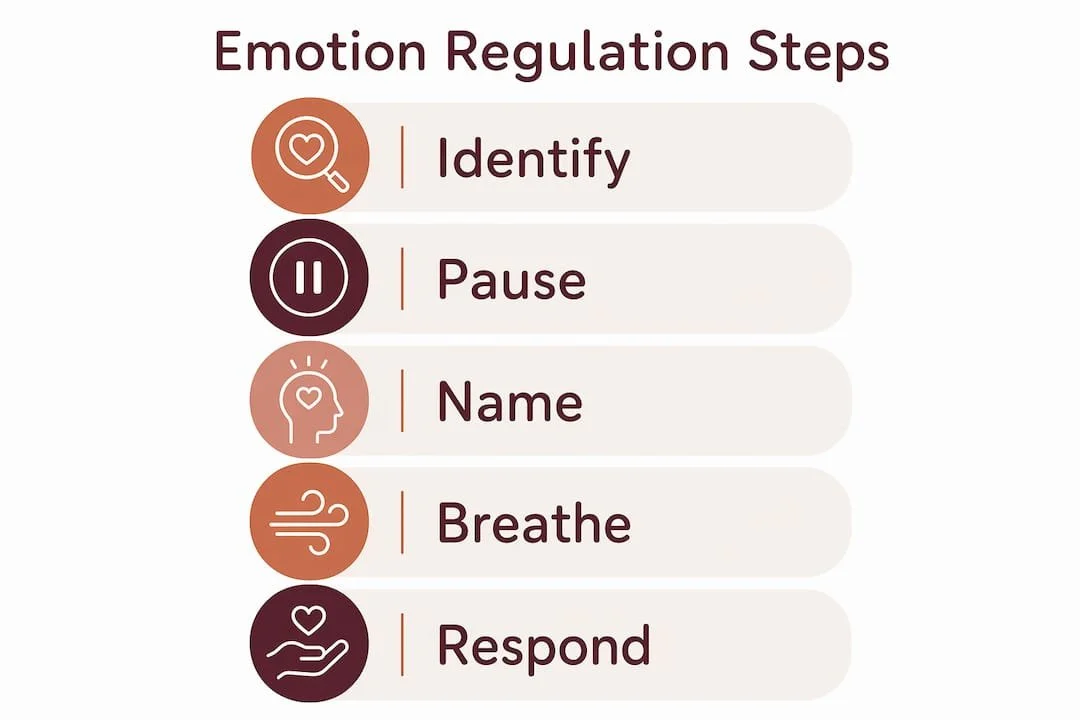 Emotion Regulation Steps

Identify

Pause

Name

Breathe

Respond