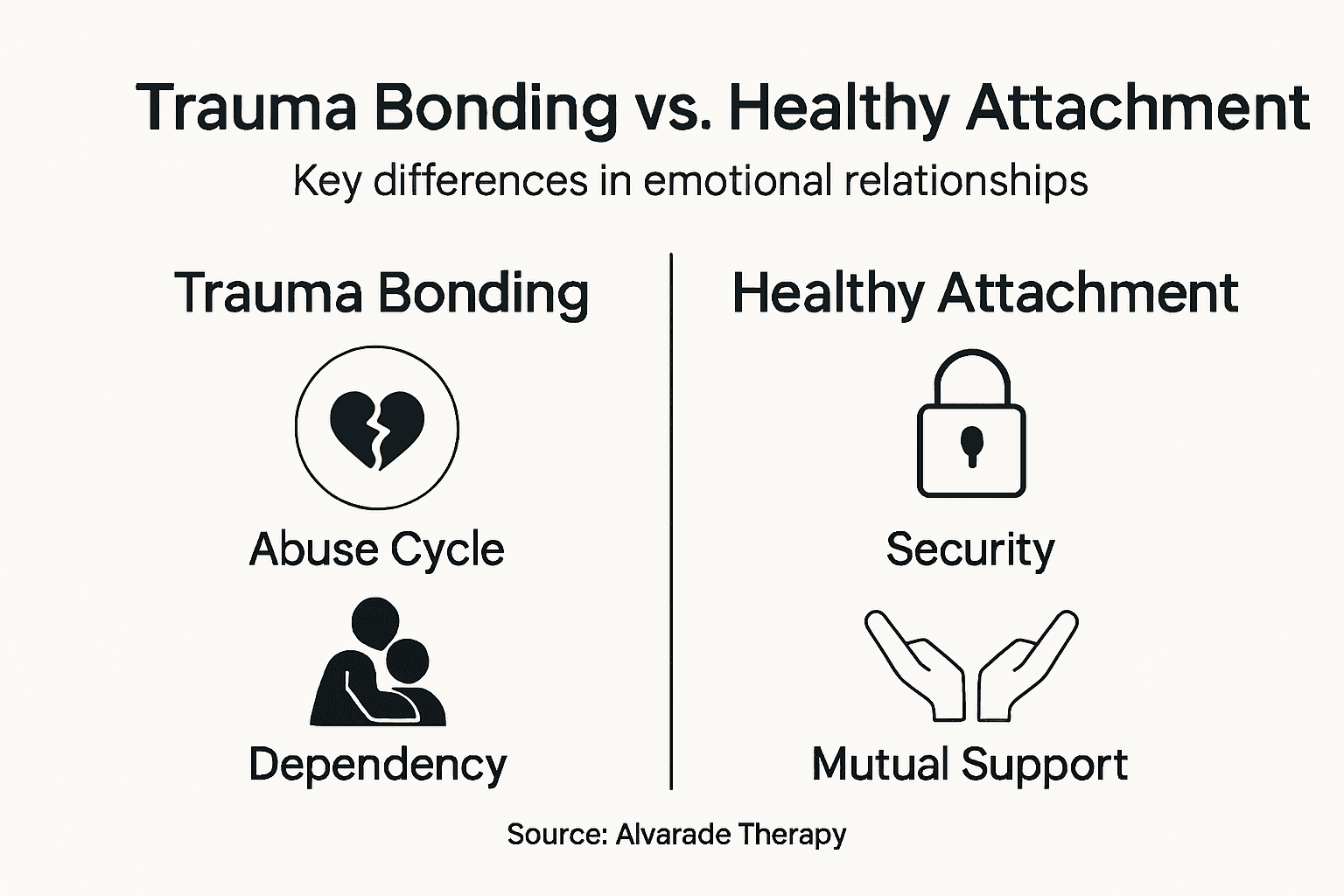 Trauma Bonding vs. Healthy Attachment

Key differences in emotional relationships

Trauma Bonding

Abuse Cycle

Dependency

Healthy Attachment

Security

Mutual Support

Source: Alvarade Therapy