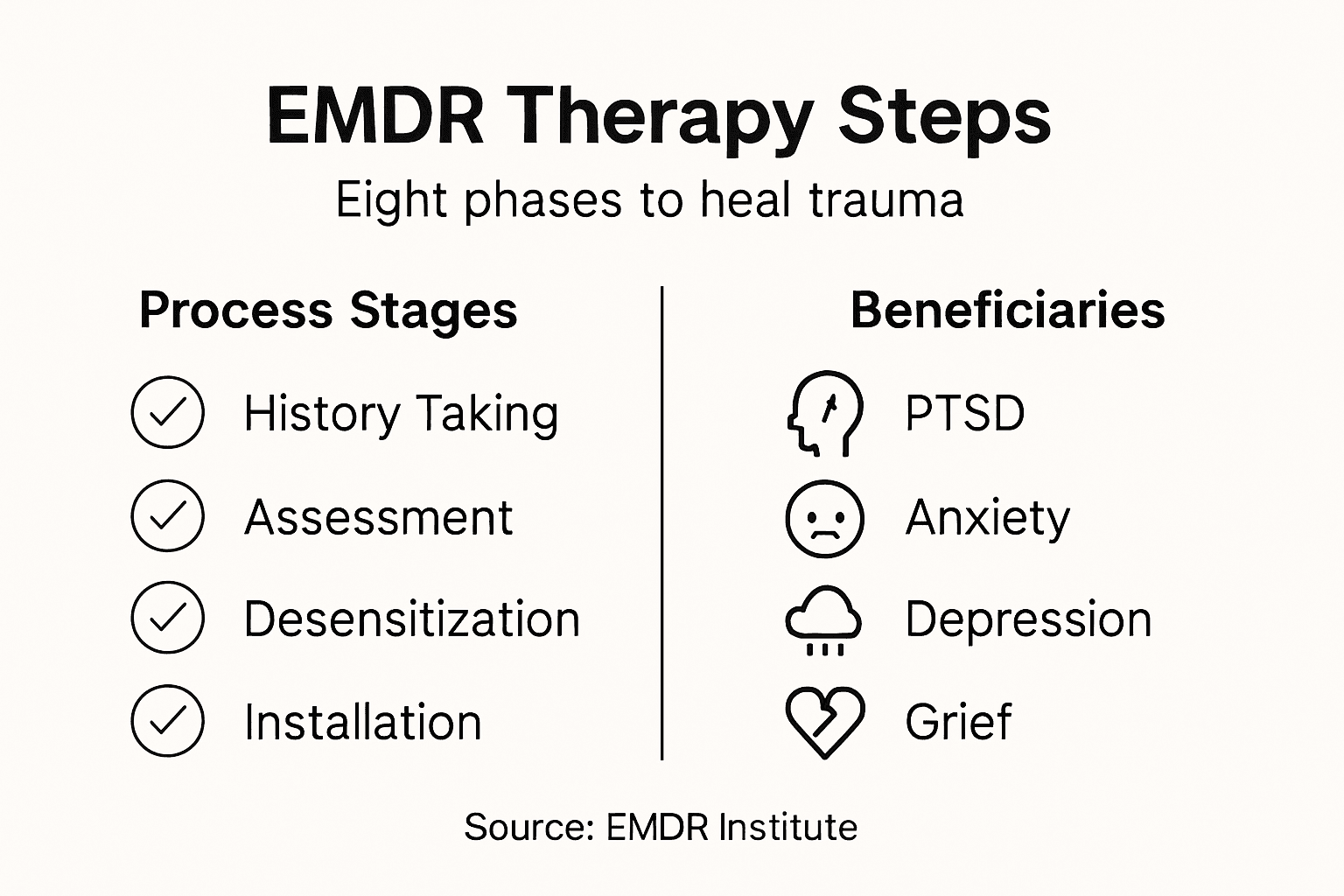 EMDR Therapy Steps

Eight phases to heal trauma

Process Stages

History Taking

Assessment

Desensitization

Installation

Beneficiaries

PTSD

Anxiety

Depression

Grief

Source: EMDR Institute