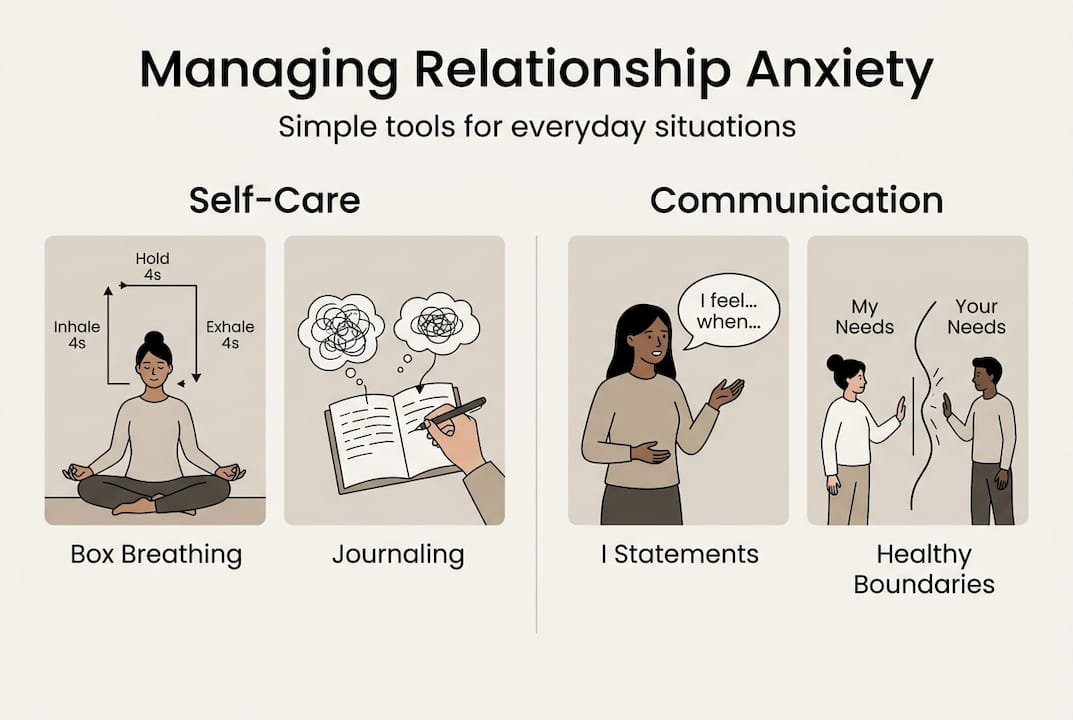 Managing Relationship Anxiety

Simple tools for everyday situations

Self-Care

Hold 4s

Inhale 4s

Exhale 4s

Box Breathing

Journaling

Communication

I feel... when...

I Statements

My Needs

Your Needs

Healthy Boundaries