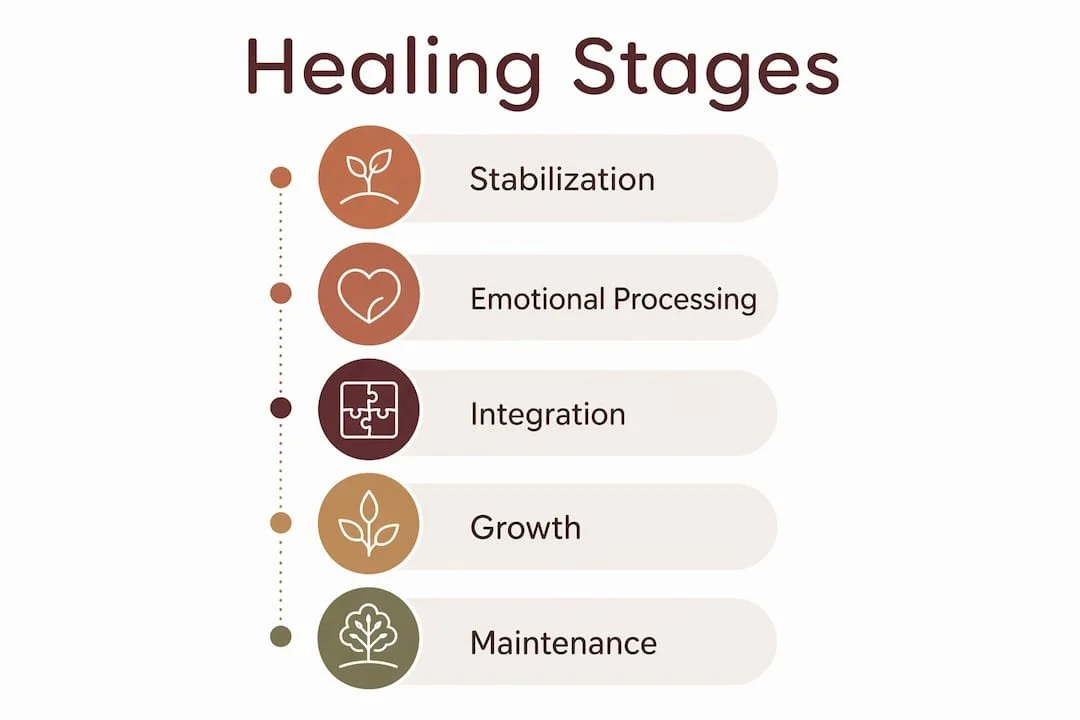 Healing Stages

Stabilization

Emotional Processing

Integration

Growth

Maintenance