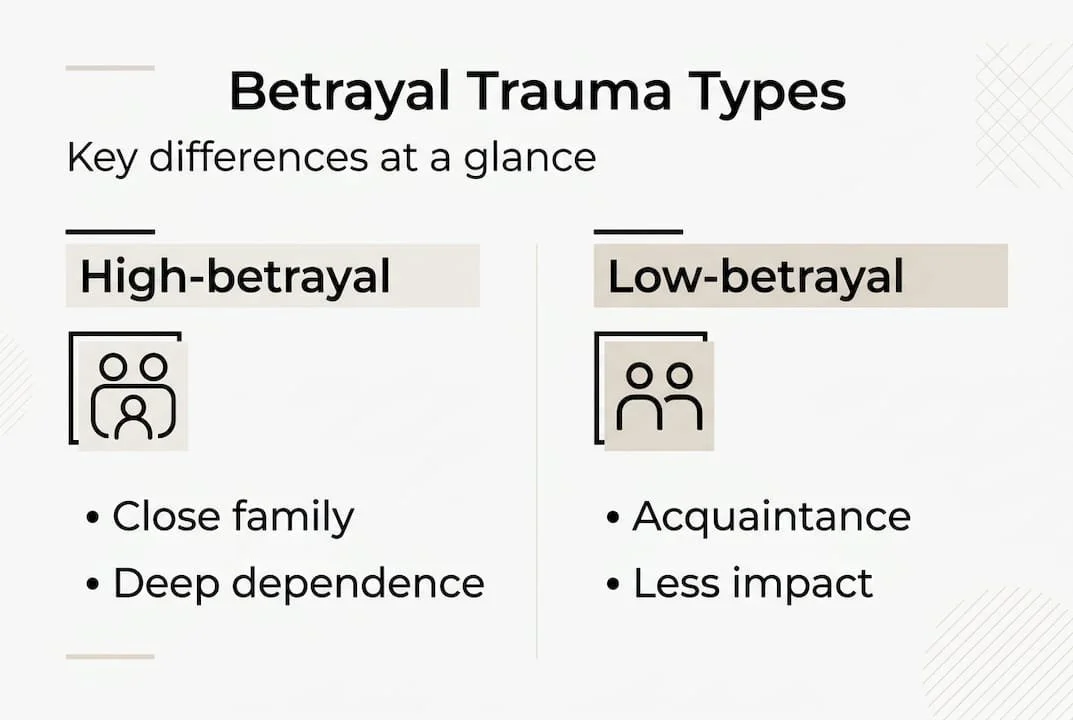 Betrayal Trauma Types

Key differences at a glance

High-betrayal

• Close family
• Deep dependence

Low-betrayal

• Acquaintance
• Less impact