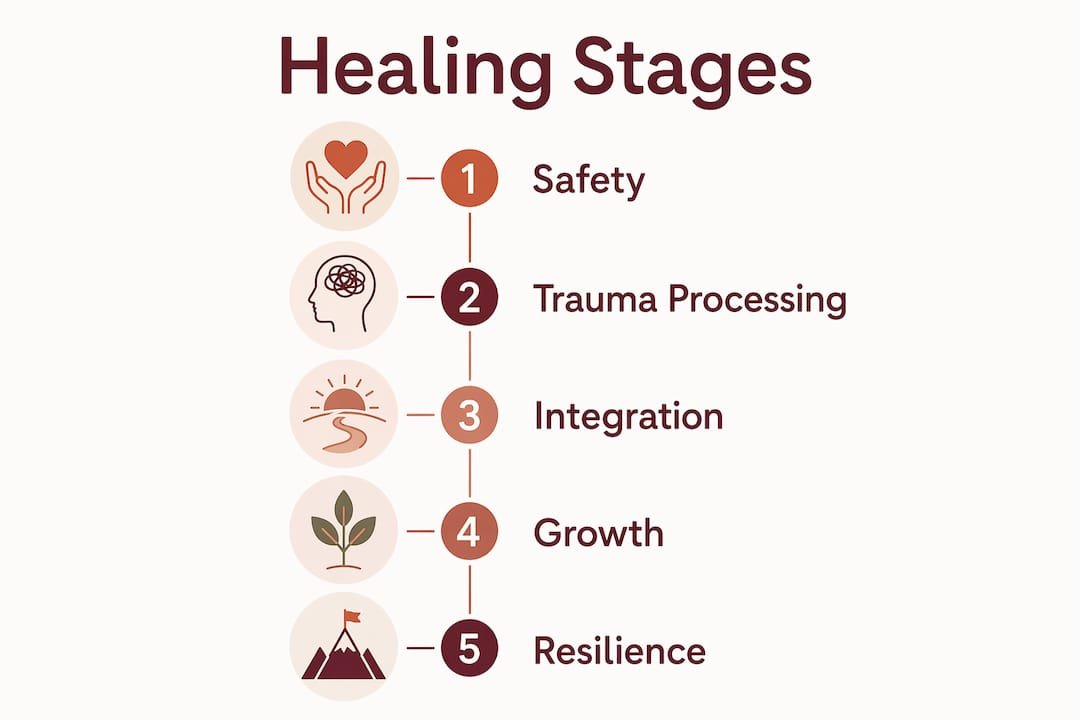 Healing Stages

1 Safety

2 Trauma Processing

3 Integration

4 Growth

5 Resilience