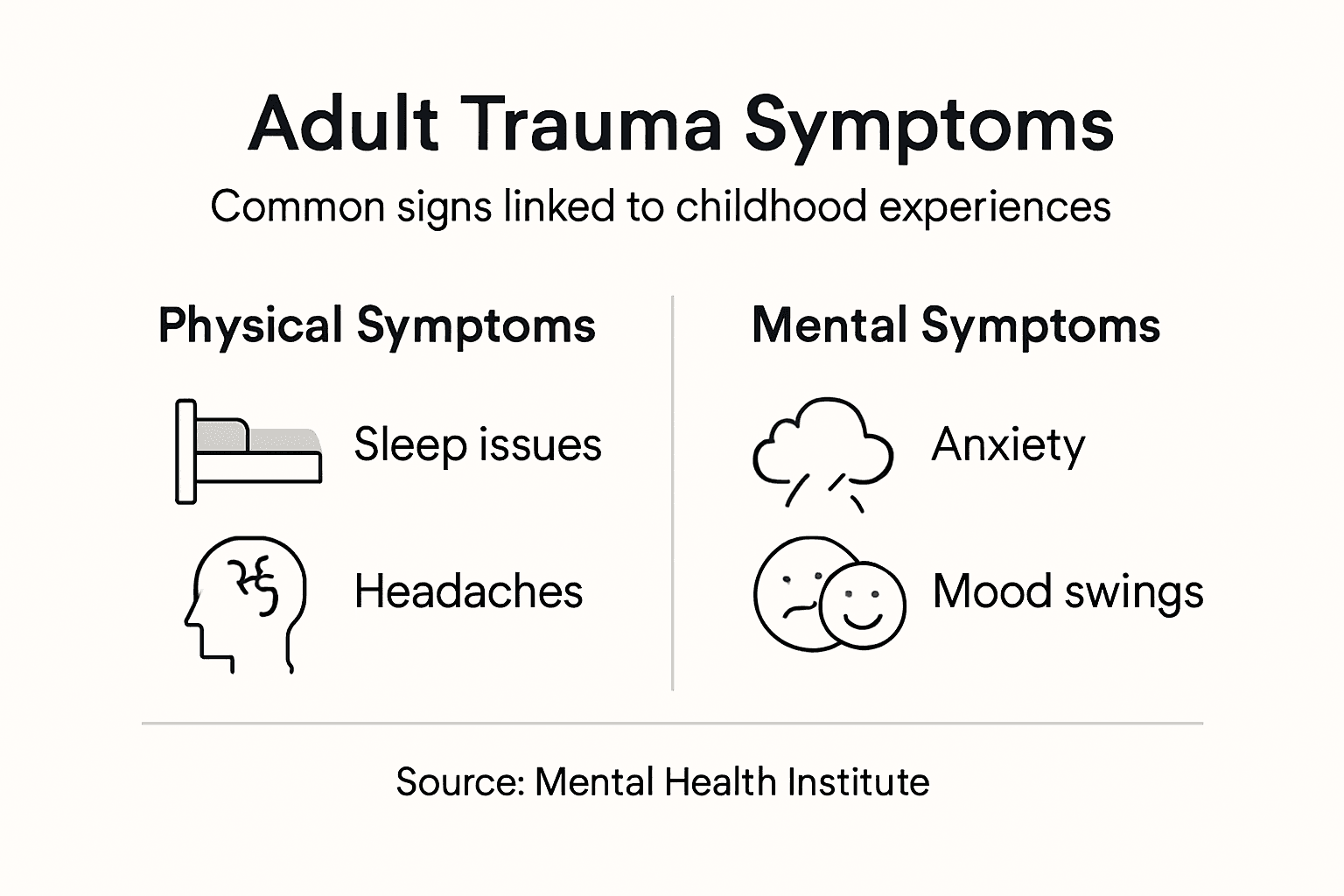 Adult Trauma Symptoms

Common signs linked to childhood experiences

Physical Symptoms

Sleep issues

Headaches

Mental Symptoms

Anxiety

Mood swings

Source: Mental Health Institute