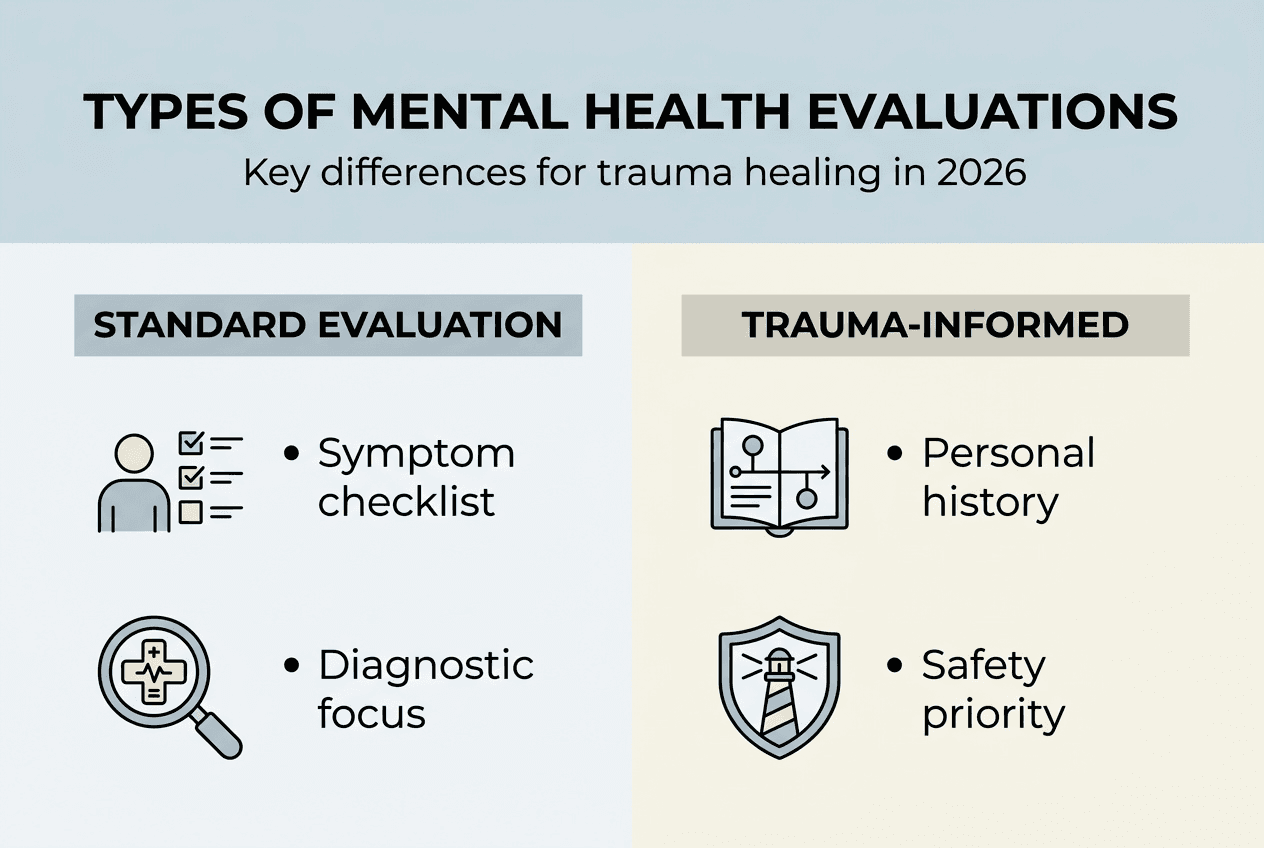 TYPES OF MENTAL HEALTH EVALUATIONS

Key differences for trauma healing in 2026

STANDARD EVALUATION

• Symptom checklist

• Diagnostic focus

TRAUMA-INFORMED

• Personal history

• Safety priority