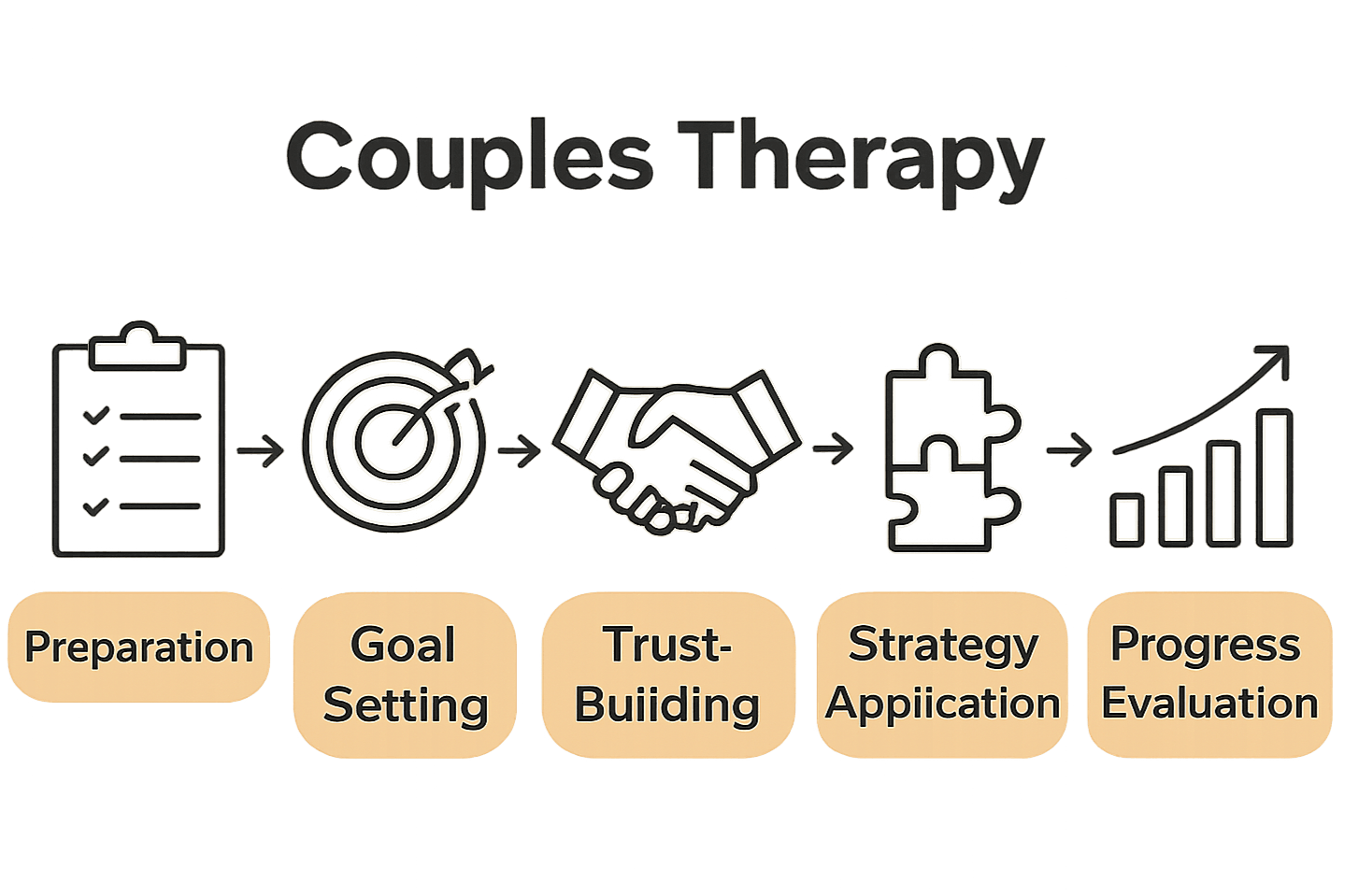 Couples Therapy

Preparation

Goal Setting

Trust-Buiiding

Strategy Appiication

Progress Evaluation