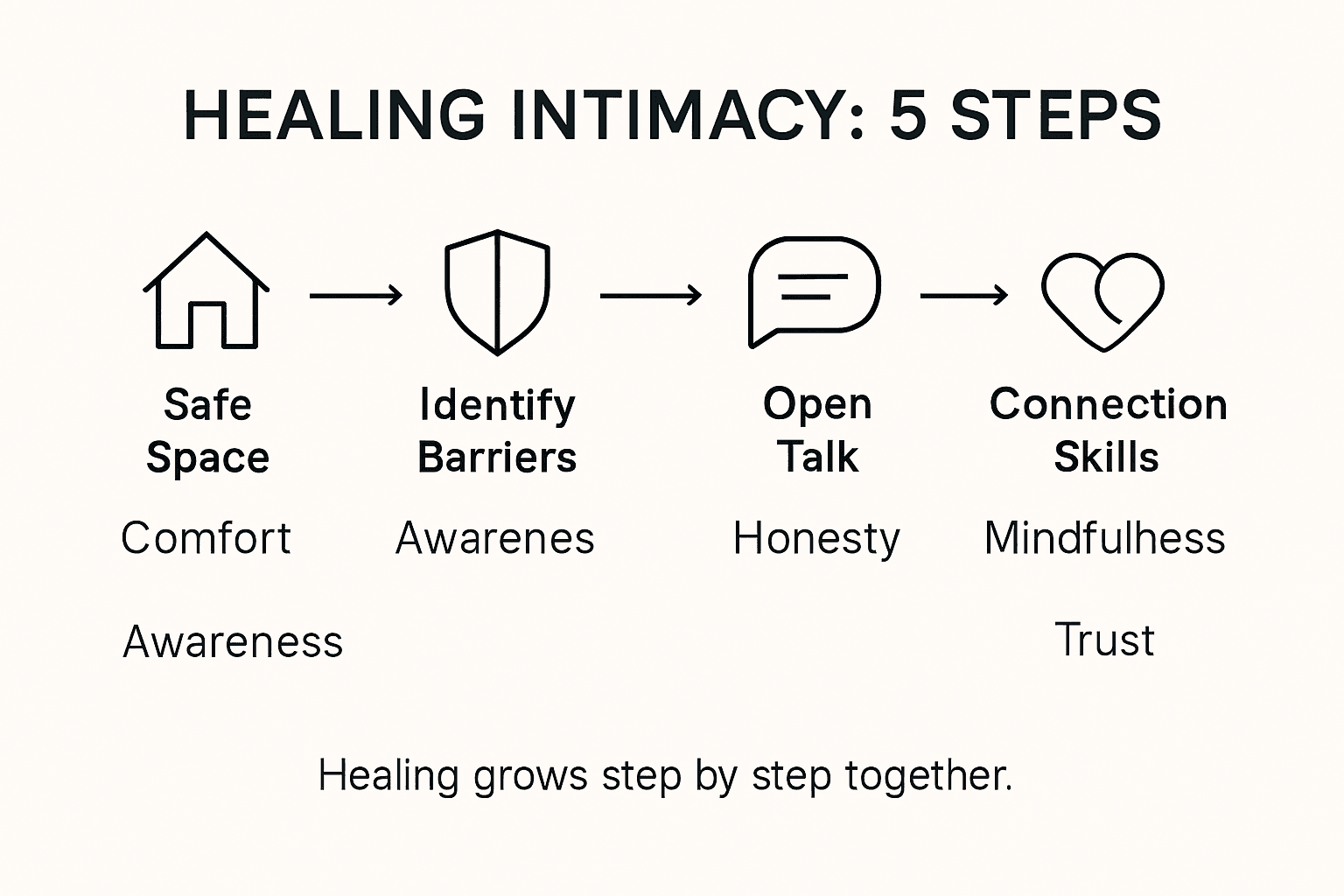 HEALING INTIMACY: 5 STEPS

Safe Space

Comfort

Awareness

Identify Barriers

Awarenes

Open Talk

Honesty

Connection Skills

Mindfulhess

Trust

Healing grows step by step together.