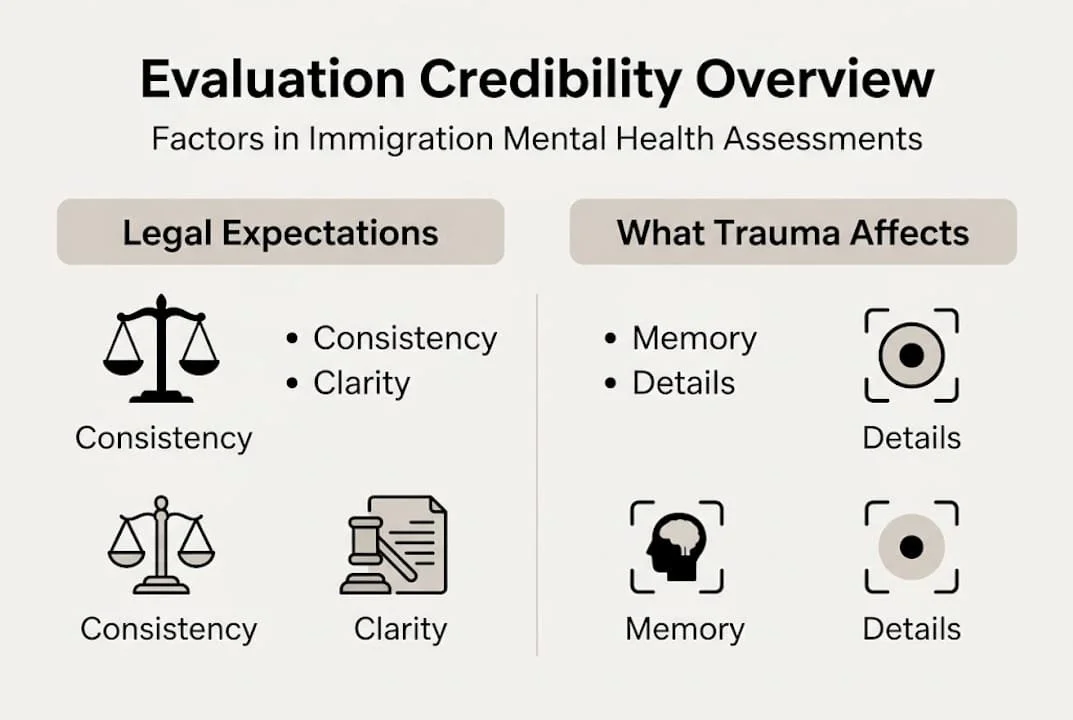 Evaluation Credibility Overview

Factors in Immigration Mental Health Assessments

Legal Expectations

• Consistency
• Clarity

Consistency

Consistency

Clarity

What Trauma Affects

• Memory
• Details

Details

Memory

Details