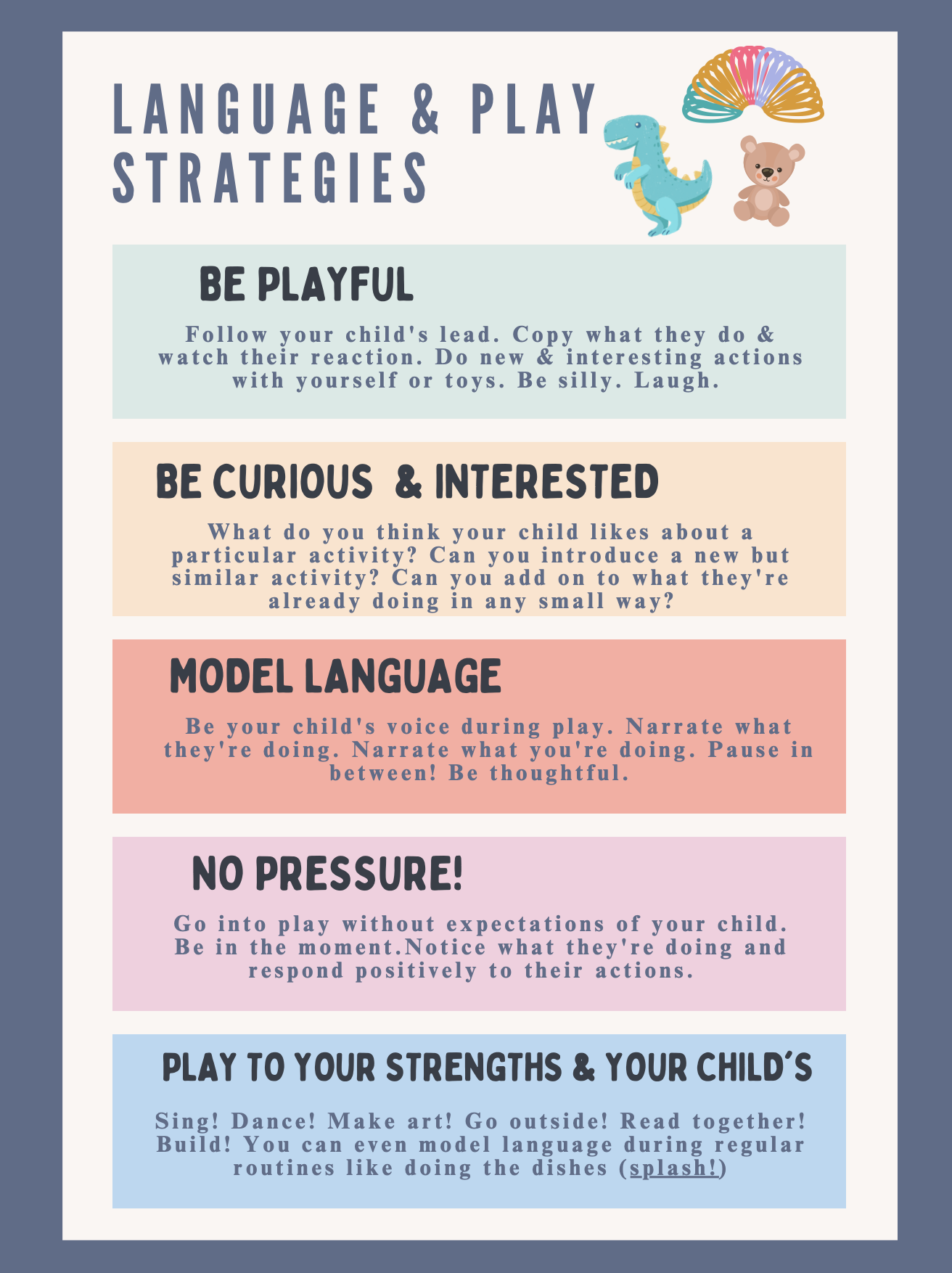 LANGUAGE & PLAY STRATEGIES

BE PLAYFUL

Follow your child's lead. Copy what they do & watch their reaction. Do new & interesting actions with yourself or toys. Be silly. Laugh.

BE CURIOUS & INTERESTED

What do you think your child likes about a particular activity? Can you introduce a new but similar activity? Can you add on to what they're already doing in any small way?

MODEL LANGUAGE

Be your child's voice during play. Narrate what they're doing. Narrate what you're doing. Pause in between! Be thoughtful.

NO PRESSURE!

Go into play without expectations of your child. Be in the moment.Notice what they're doing and respond positively to their actions.

PLAY TO YOUR STRENGTHS & YOUR CHILD'S

Sing! Dance! Make art! Go outside! Read together! Build! You can even model language during regular routines like doing the dishes (splash!)