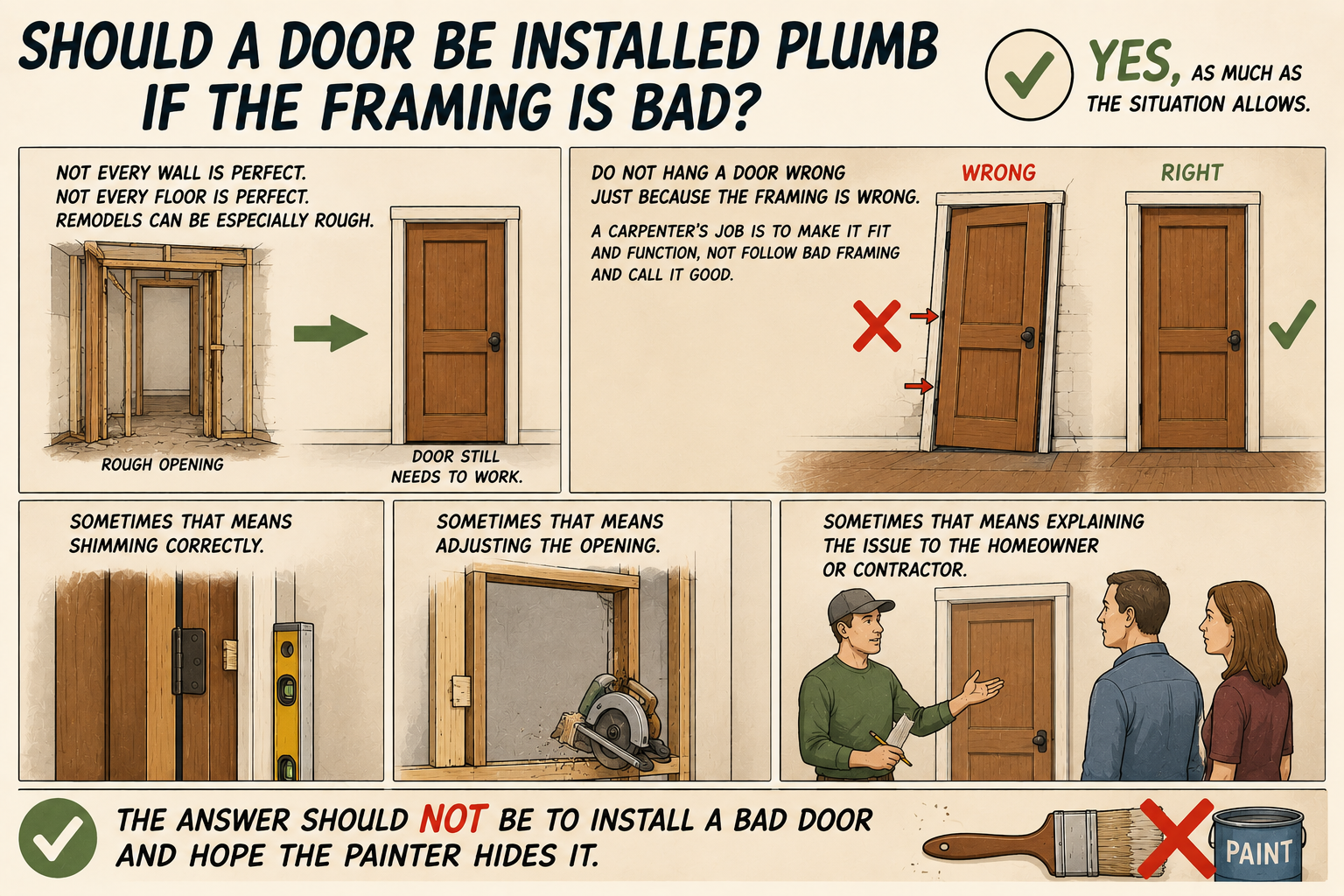 SHOULD A DOOR BE INSTALLED PLUMB IF THE FRAMING IS BAD?

YES, AS MUCH AS THE SITUATION ALLOWS.

NOT EVERY WALL IS PERFECT.
NOT EVERY FLOOR IS PERFECT.
REMODELS CAN BE ESPECIALLY ROUGH.

ROUGH OPENING

DOOR STILL NEEDS TO WORK.

DO NOT HANG A DOOR WRONG JUST BECAUSE THE FRAMING IS WRONG.

A CARPENTER'S JOB IS TO MAKE IT FIT AND FUNCTION, NOT FOLLOW BAD FRAMING AND CALL IT GOOD.

WRONG

RIGHT

SOMETIMES THAT MEANS SHIMMING CORRECTLY.

SOMETIMES THAT MEANS ADJUSTING THE OPENING.

SOMETIMES THAT MEANS EXPLAINING THE ISSUE TO THE HOMEOWNER OR CONTRACTOR.

THE ANSWER SHOULD NOT BE TO INSTALL A BAD DOOR AND HOPE THE PAINTER HIDES IT.

PAINT