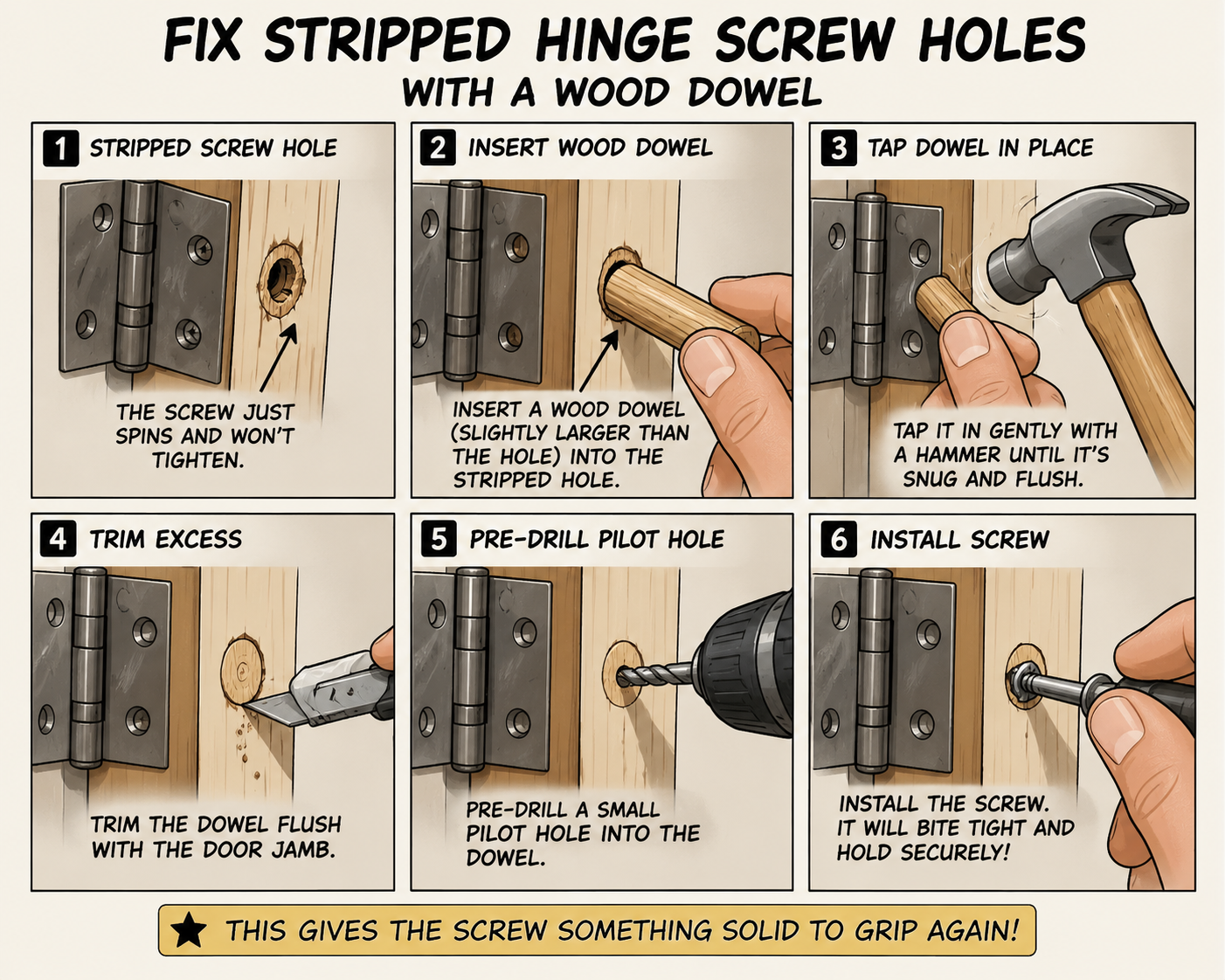 FIX STRIPPED HINGE SCREW HOLES
WITH A WOOD DOWEL

1 STRIPPED SCREW HOLE

THE SCREW JUST SPINS AND WON'T TIGHTEN.

2 INSERT WOOD DOWEL

INSERT A WOOD DOWEL (SLIGHTLY LARGER THAN THE HOLE) INTO THE STRIPPED HOLE.

3 TAP DOWEL IN PLACE

TAP IT IN GENTLY WITH A HAMMER UNTIL IT'S SNUG AND FLUSH.

4 TRIM EXCESS

TRIM THE DOWEL FLUSH WITH THE DOOR JAMB.

5 PRE-DRILL PILOT HOLE

PRE-DRILL A SMALL PILOT HOLE INTO THE DOWEL.

6 INSTALL SCREW

INSTALL THE SCREW. IT WILL BITE TIGHT AND HOLD SECURELY!

THIS GIVES THE SCREW SOMETHING SOLID TO GRIP AGAIN!