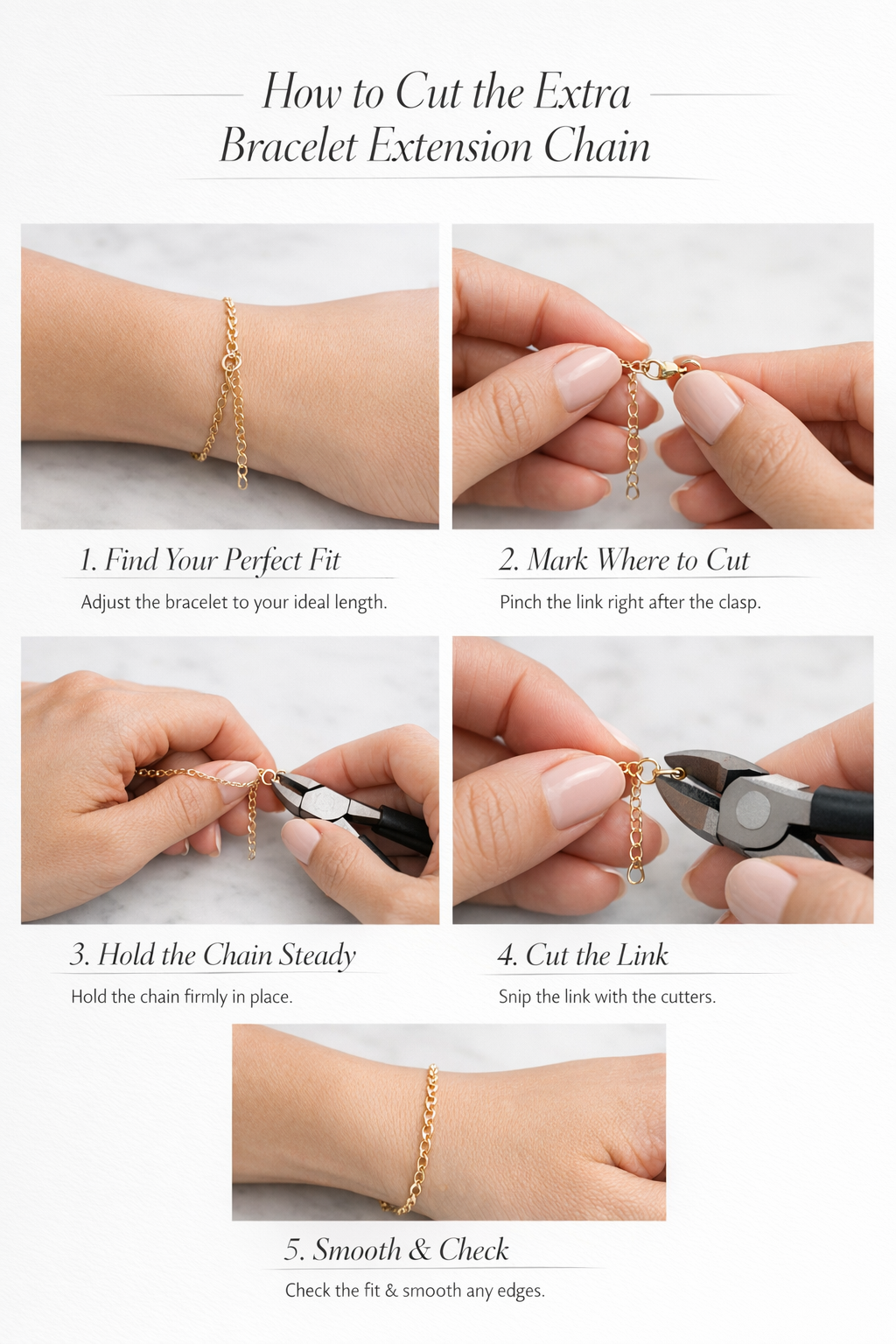 How to Cut the Extra Bracelet Extension Chain

1. Find Your Perfect Fit

Adjust the bracelet to your ideal length.

2. Mark Where to Cut

Pinch the link right after the clasp.

3. Hold the Chain Steady

Hold the chain firmly in place.

4. Cut the Link

Snip the link with the cutters.

5. Smooth & Check

Check the fit & smooth any edges.