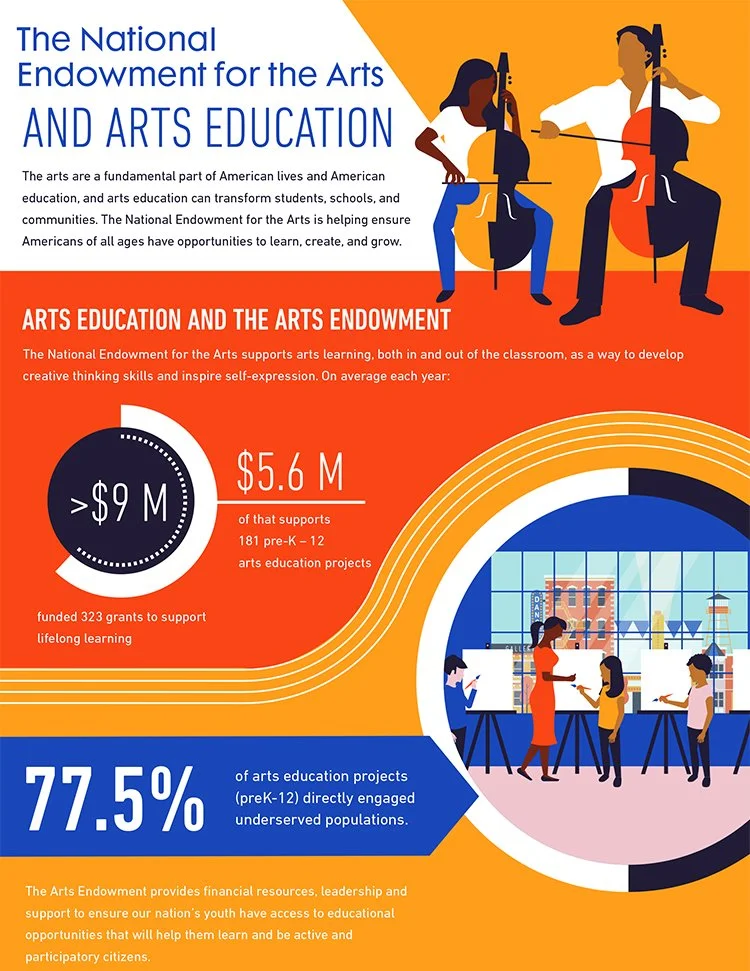 The National Endowment for the Arts
AND ARTS EDUCATION

The arts are a fundamental part of American lives and American education, and arts education can transform students, schools, and communities. The National Endowment for the Arts is helping ensure Americans of all ages have opportunities to learn, create, and grow.

ARTS EDUCATION AND THE ARTS ENDOWMENT

The National Endowment for the Arts supports arts learning, both in and out of the classroom, as a way to develop creative thinking skills and inspire self-expression. On average each year:

>$9 M

funded 323 grants to support lifelong learning

$5.6 M

of that supports 181 pre-K – 12 arts education projects

77.5%

of arts education projects (preK-12) directly engaged underserved populations.

The Arts Endowment provides financial resources, leadership and support to ensure our nation's youth have access to educational opportunities that will help them learn and be active and participatory citizens.