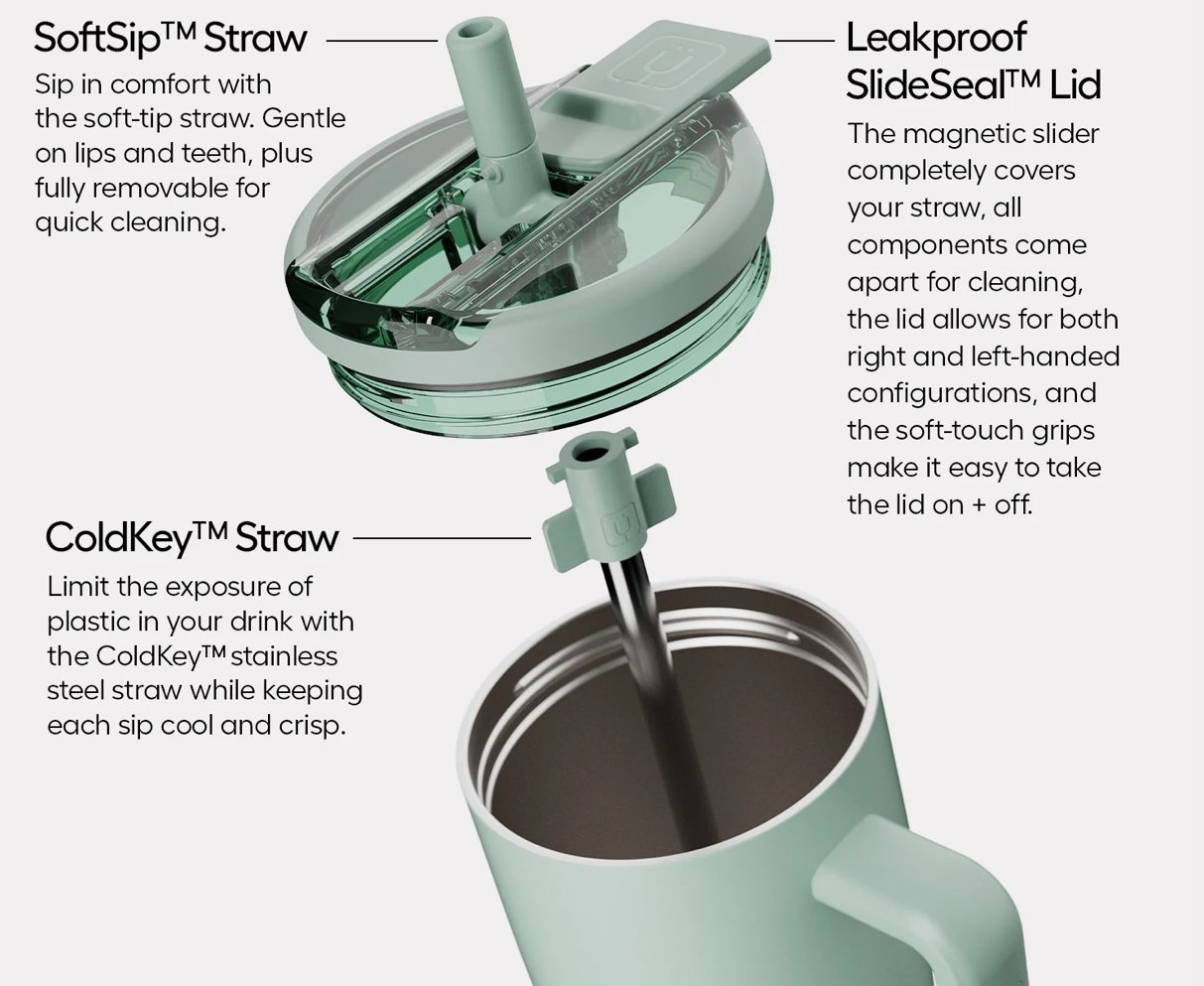 SoftSip™ Straw

Sip in comfort with the soft-tip straw. Gentle on lips and teeth, plus fully removable for quick cleaning.

Leakproof SlideSeal™ Lid

The magnetic slider completely covers your straw, all components come apart for cleaning, the lid allows for both right and left-handed configurations, and the soft-touch grips make it easy to take the lid on + off.

ColdKey™ Straw

Limit the exposure of plastic in your drink with the ColdKey™ stainless steel straw while keeping each sip cool and crisp.