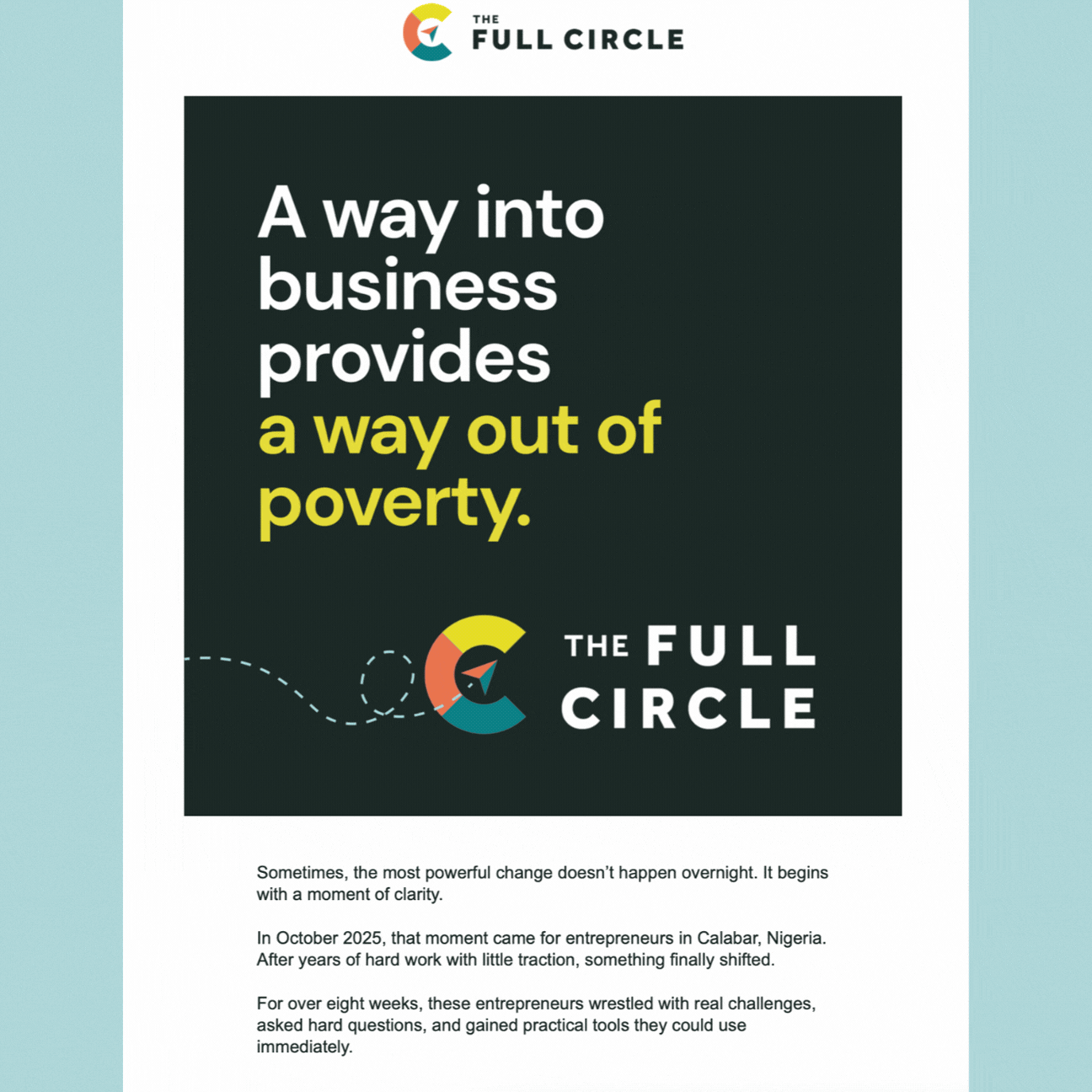 THE FULL CIRCLE

A way into business provides a way out of poverty.

THE FULL CIRCLE

Sometimes, the most powerful change doesn't happen overnight. It begins with a moment of clarity.

In October 2025, that moment came for entrepreneurs in Calabar, Nigeria. After years of hard work with little traction, something finally shifted.

For over eight weeks, these entrepreneurs wrestled with real challenges, asked hard questions, and gained practical tools they could use immediately.