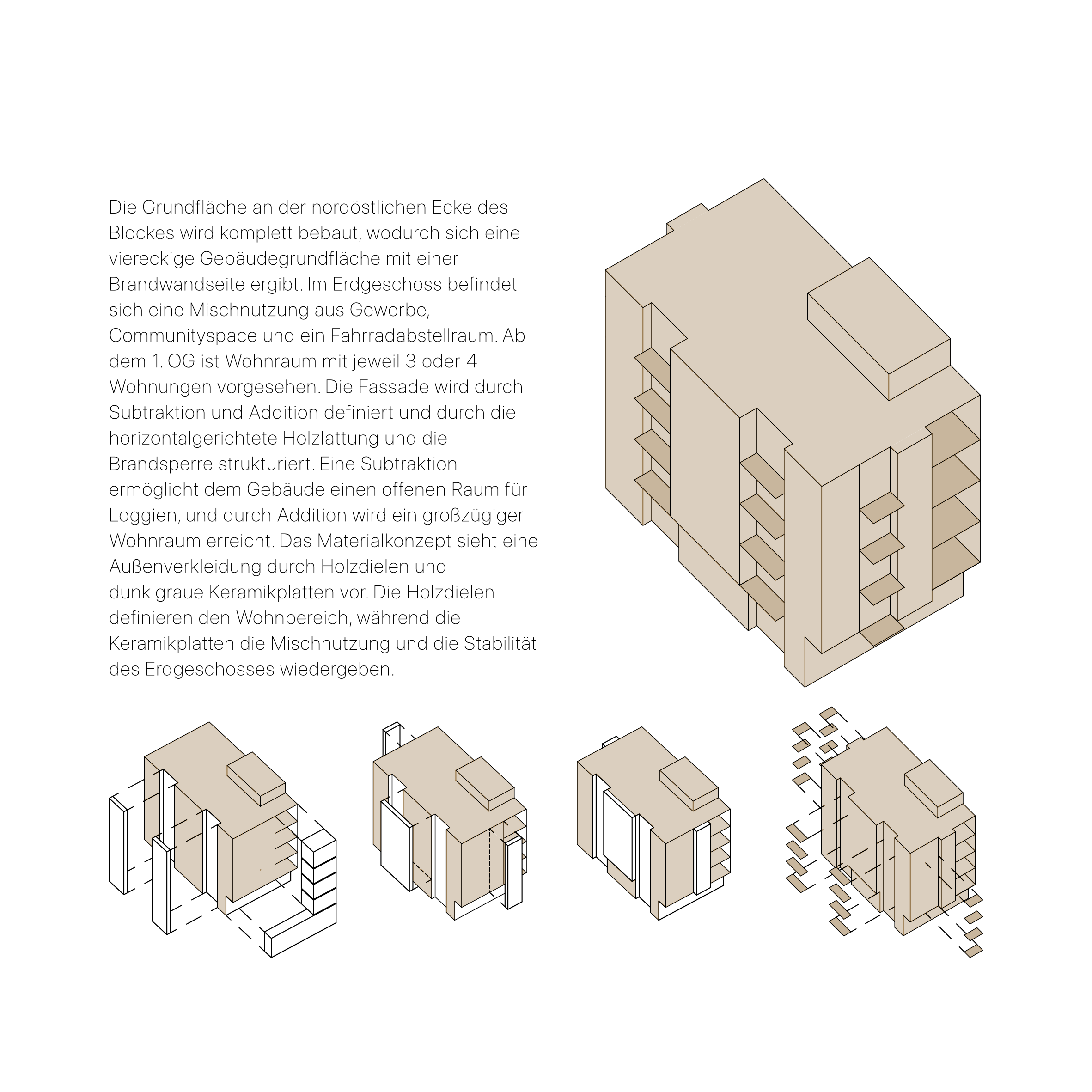 Die Grundfläche an der nordöstlichen Ecke des Blockes wird komplett bebaut, wodurch sich eine viereckige Gebäudegrundfläche mit einer Brandwandseite ergibt. Im Erdgeschoss befindet sich eine Mischnutzung aus Gewerbe, Communityspace und ein Fahrradabstellraum. Ab dem 1. OG ist Wohnraum mit jeweil 3 oder 4 Wohnungen vorgesehen. Die Fassade wird durch Subtraktion und Addition definiert und durch die horizontalgerichtete Holzlattung und die Brandsperre strukturiert. Eine Subtraktion ermöglicht dem Gebäude einen offenen Raum für Loggien, und durch Addition wird ein großzügiger Wohnraum erreicht. Das Materialkonzept sieht eine Außenverkleidung durch Holzdielen und dunklgraue Keramikplatten vor. Die Holzdielen definieren den Wohnbereich, während die Keramikplatten die Mischnutzung und die Stabilität des Erdgeschosses wiedergeben.