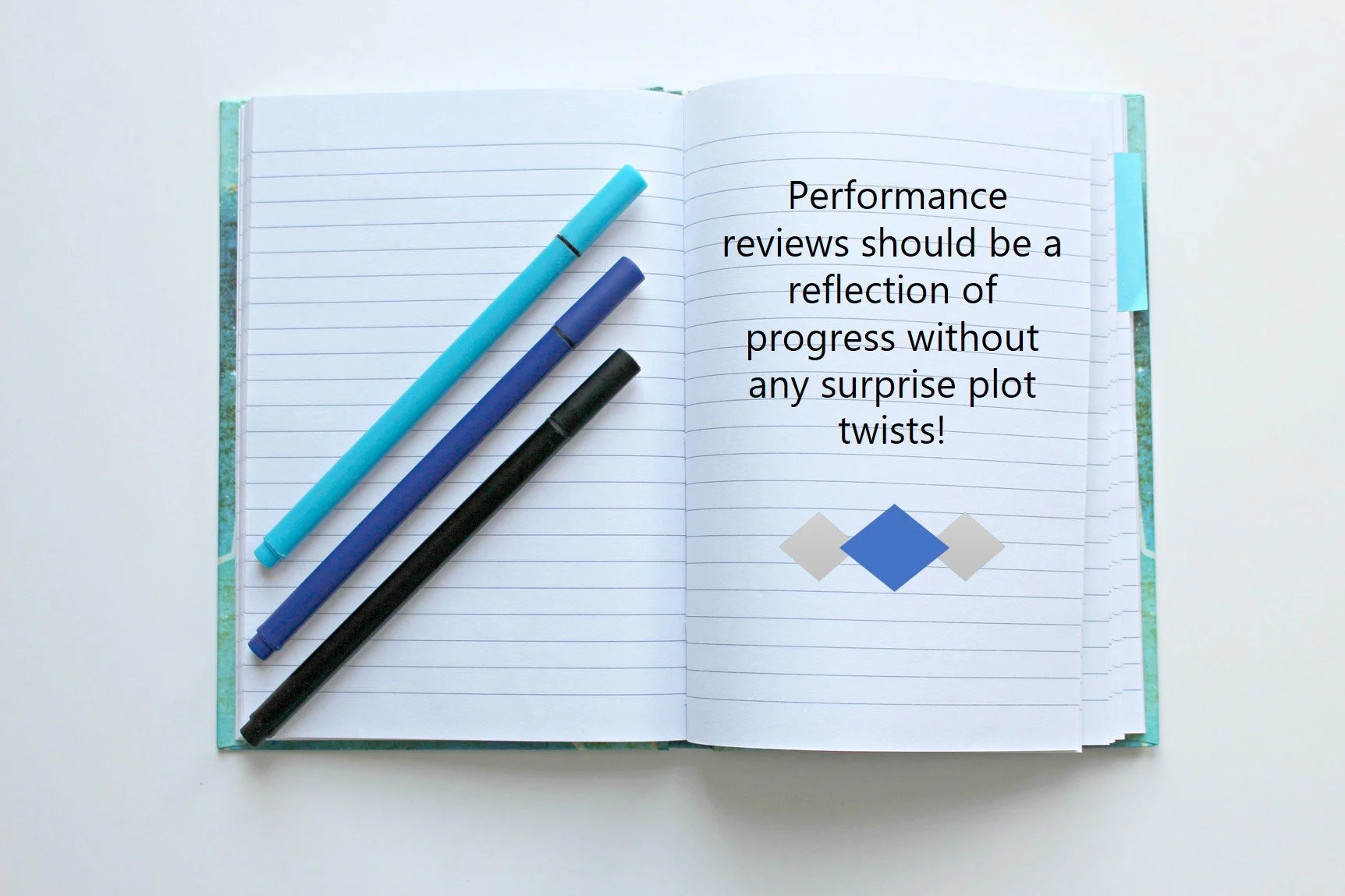 Performance reviews should be a reflection of progress without any surprise plot twists!