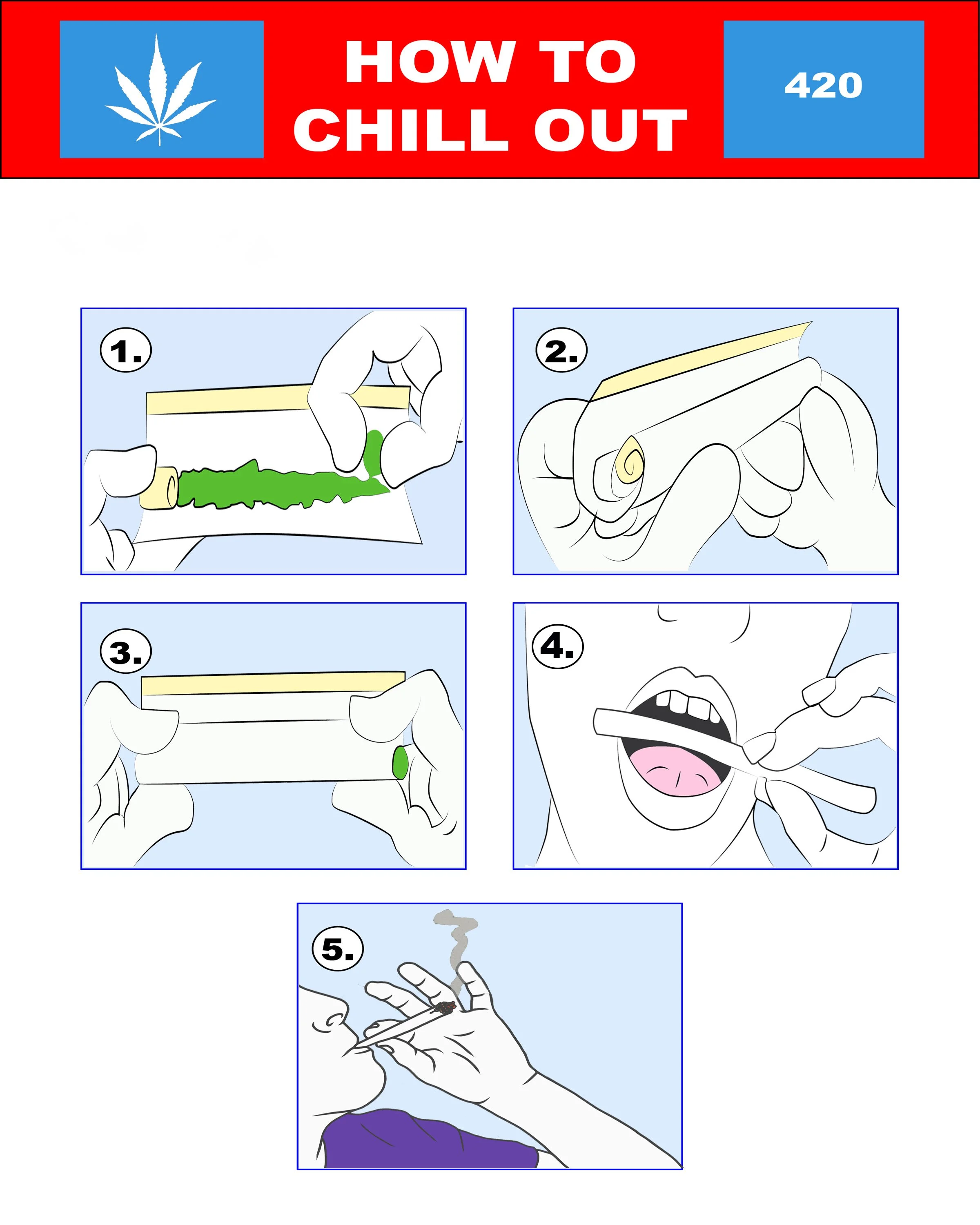 HOW TO CHILL OUT

420

1.

2.

3.

4.

5.