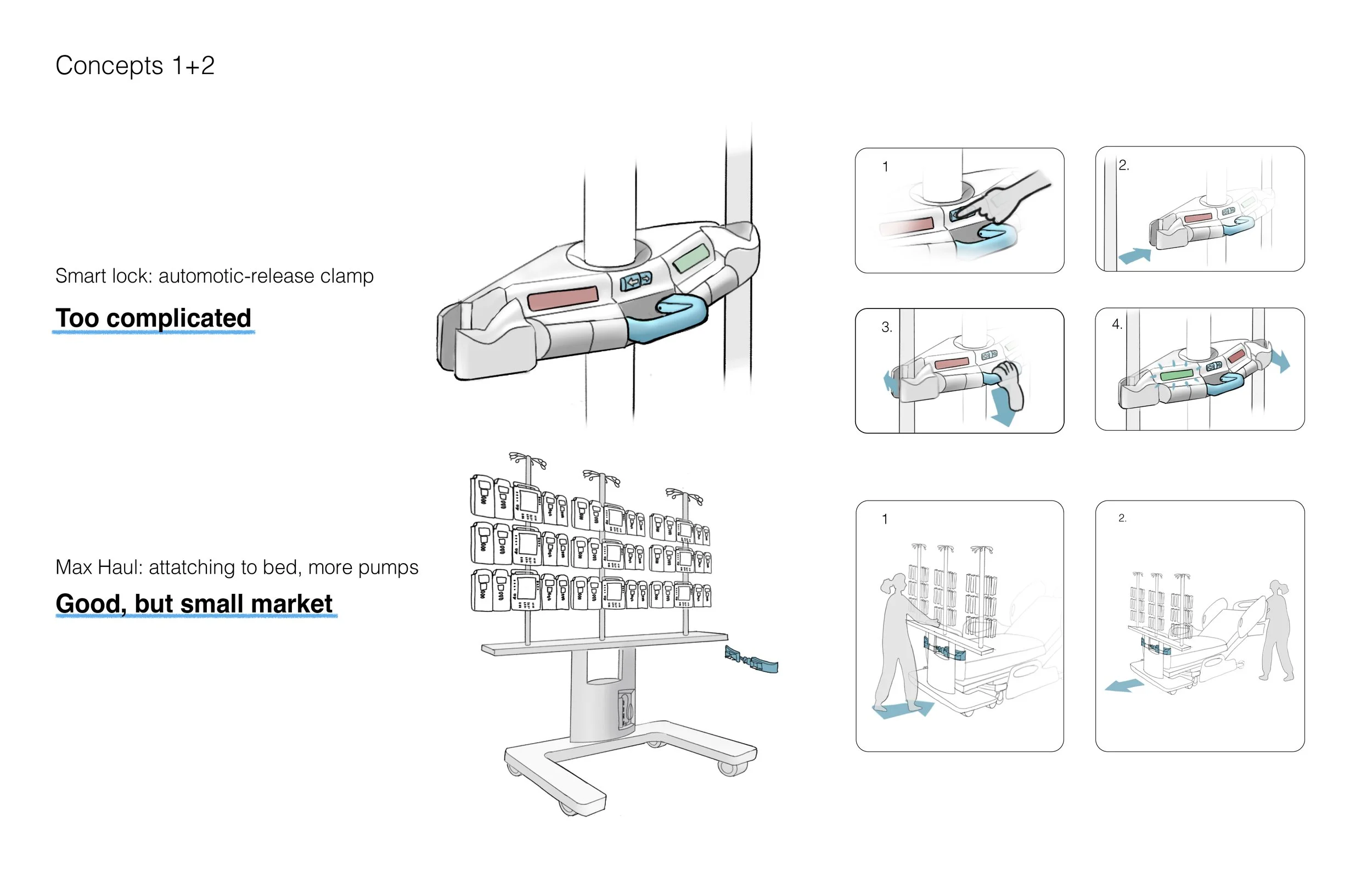 Concepts 1+2

Smart lock: automotic-release clamp

Too complicated

1

2.

3.

4.

Max Haul: attatching to bed, more pumps

Good, but small market

1

2.