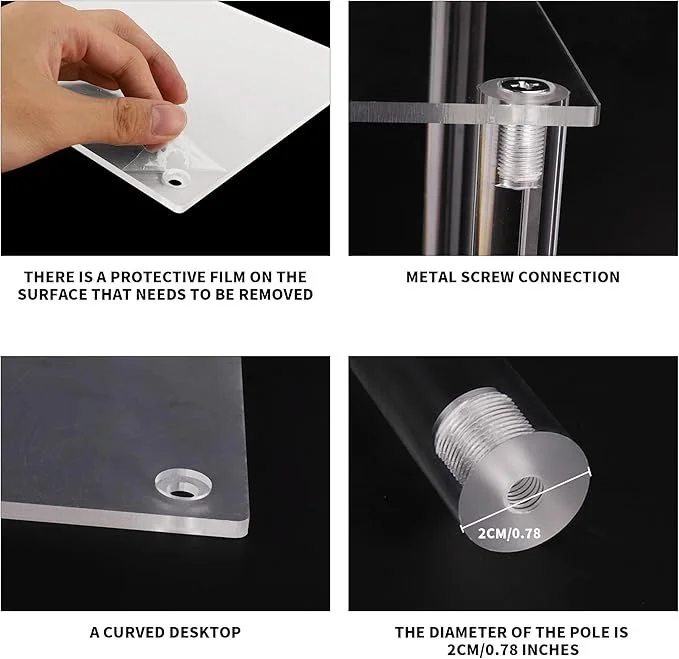 THERE IS A PROTECTIVE FILM ON THE SURFACE THAT NEEDS TO BE REMOVED

METAL SCREW CONNECTION

A CURVED DESKTOP

2CM/0.78

THE DIAMETER OF THE POLE IS 2CM/0.78 INCHES