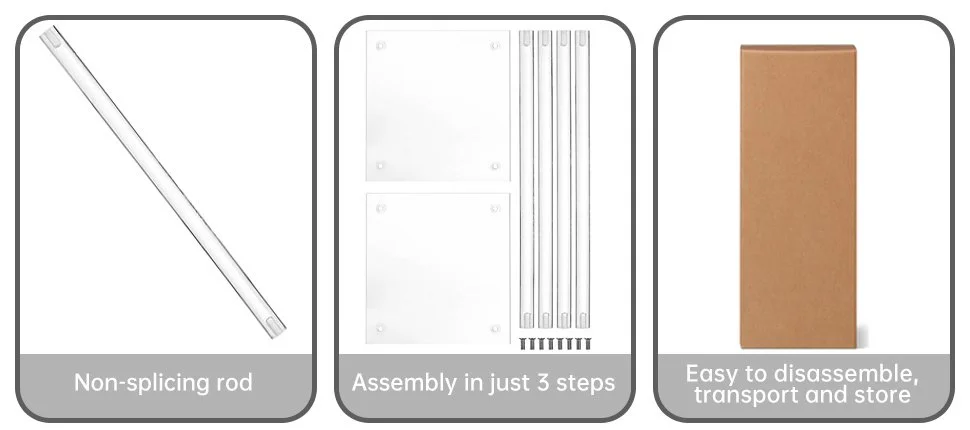 Non-splicing rod

Assembly in just 3 steps

Easy to disassemble, transport and store