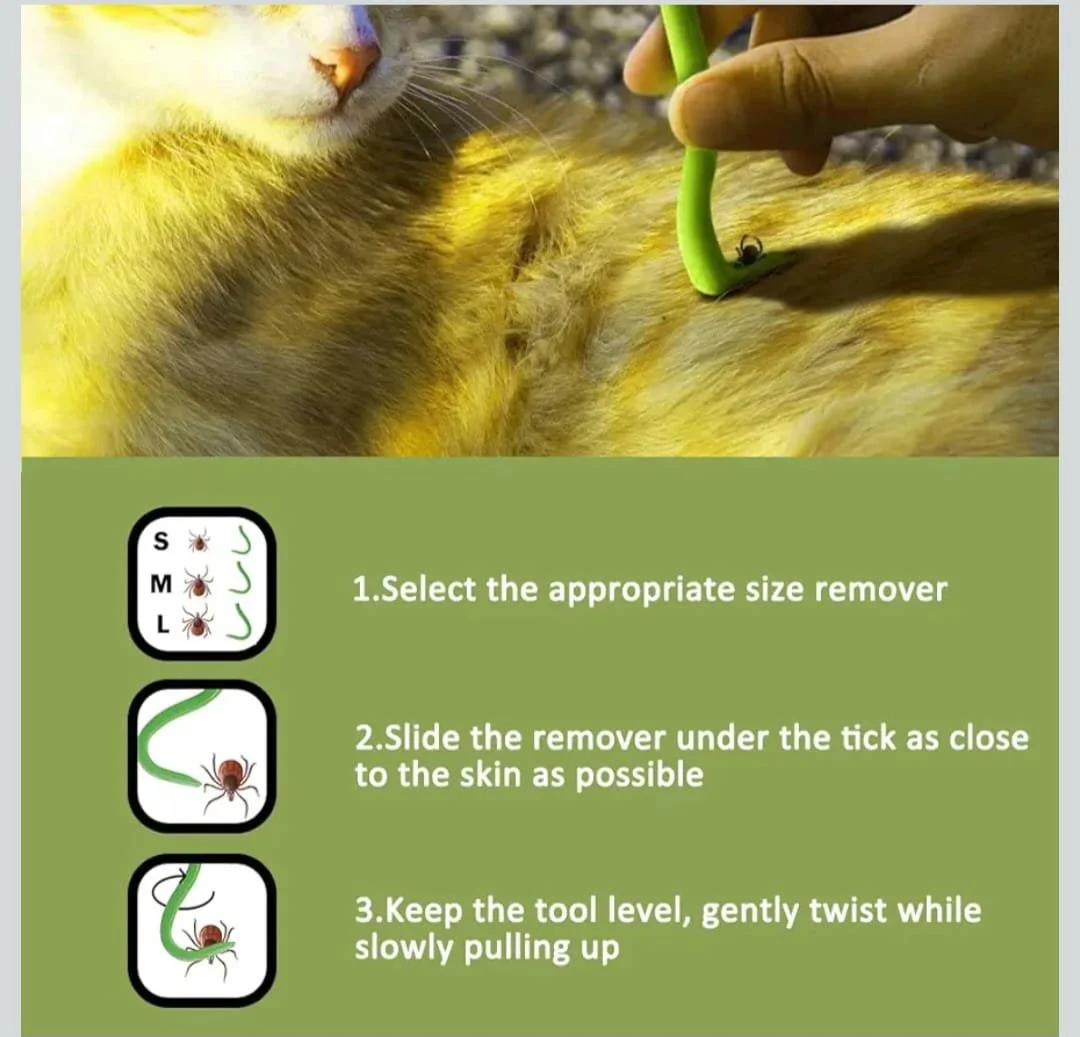 S
M
L

1.Select the appropriate size remover

2.Slide the remover under the tick as close to the skin as possible

3.Keep the tool level, gently twist while slowly pulling up