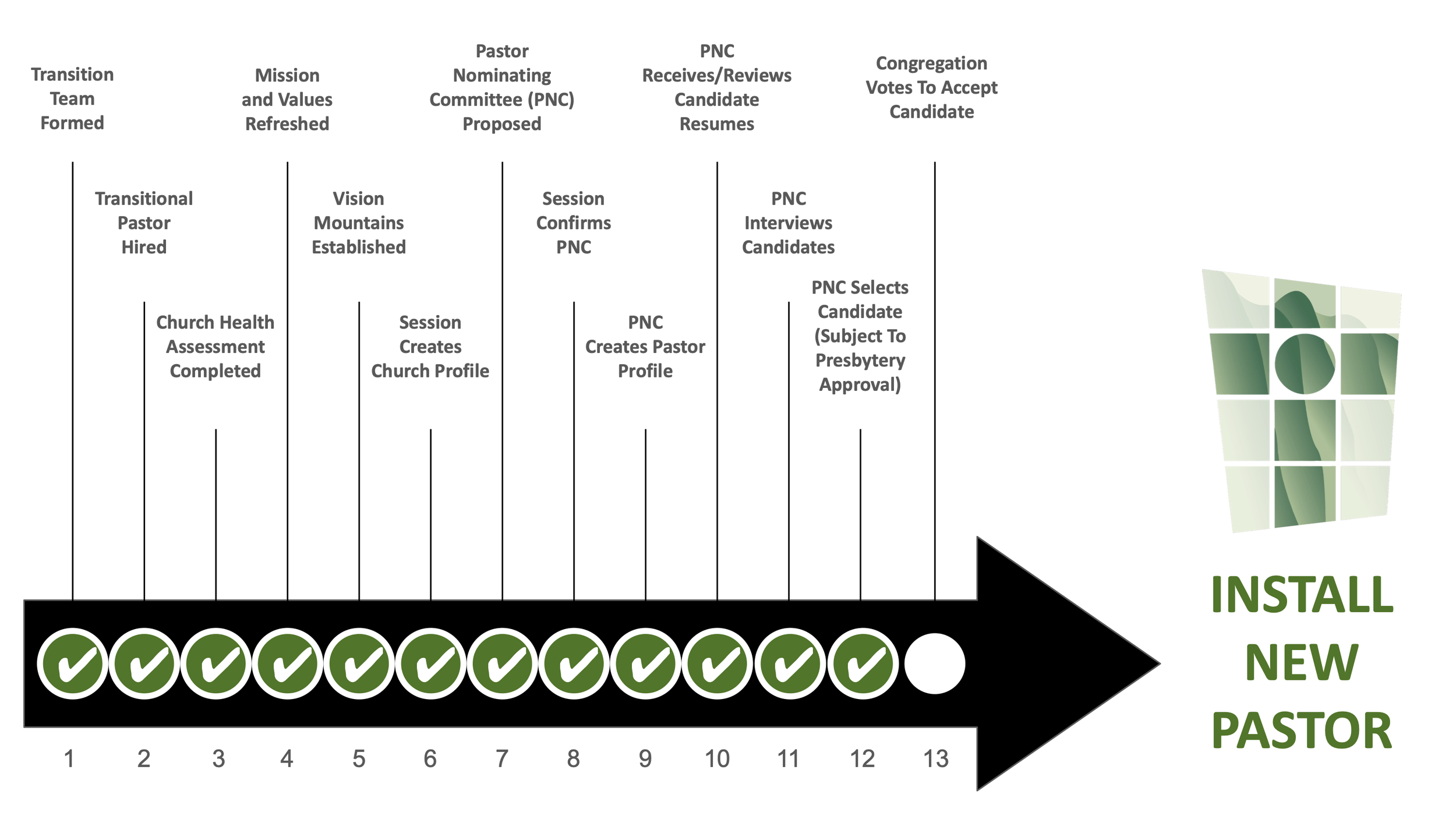 Transition Team Formed

Transitional Pastor Hired

Church Health Assessment Completed

Mission and Values Refreshed

Vision Mountains Established

Session Creates Church Profile

Pastor Nominating Committee (PNC) Proposed

Session Confirms PNC

PNC Creates Pastor Profile

PNC Receives/Reviews Candidate Resumes

PNC Interviews Candidates

PNC Selects Candidate (Subject To Presbytery Approval)

Congregation Votes To Accept Candidate

1 2 3 4 5 6 7 8 9 10 11 12 13

INSTALL NEW PASTOR