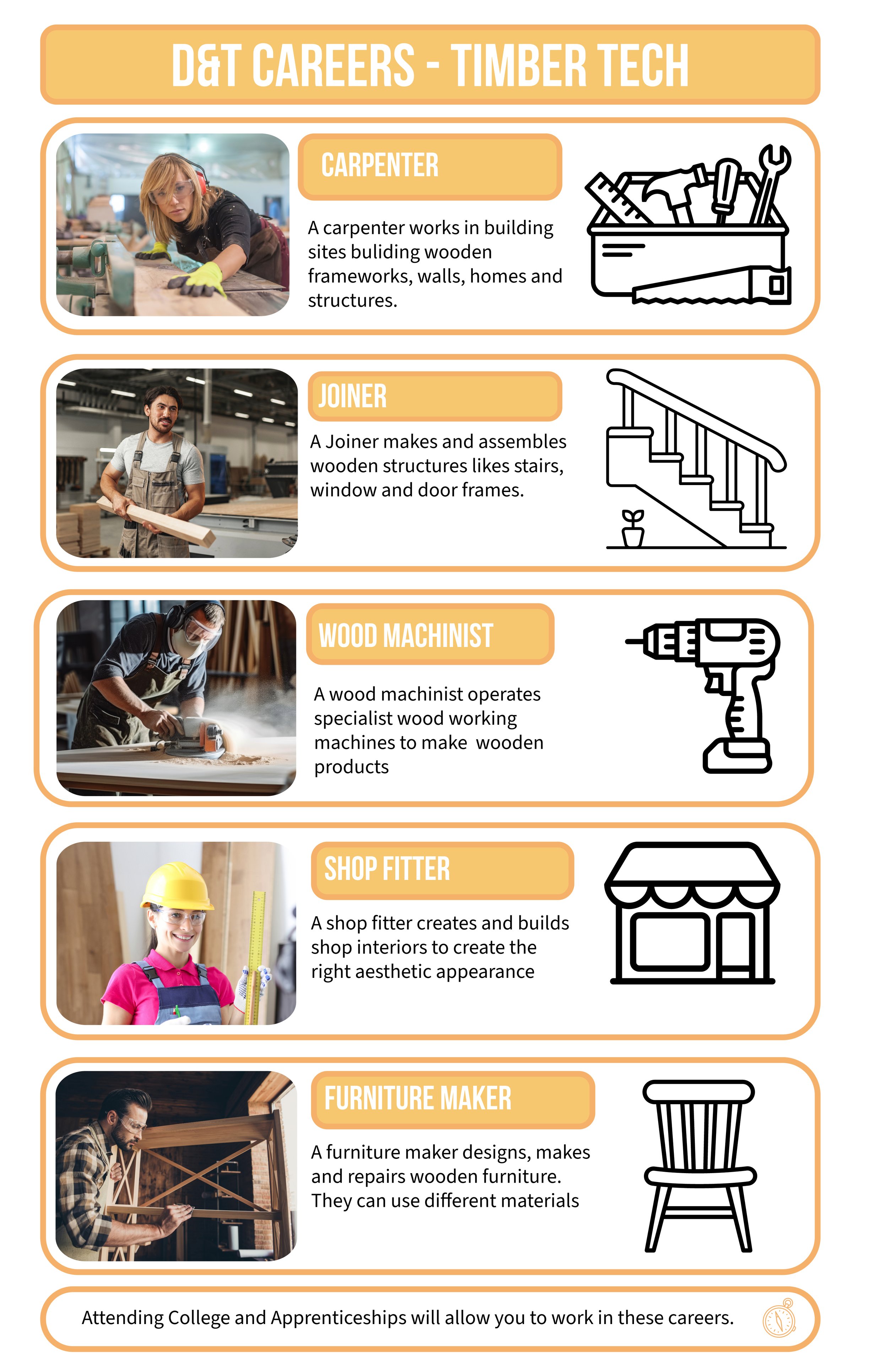 D&T CAREERS - TIMBER TECH

CARPENTER

A carpenter works in building sites buliding wooden frameworks, walls, homes and structures.

JOINER

A Joiner makes and assembles wooden structures likes stairs, window and door frames.

WOOD MACHINIST

A wood machinist operates specialist wood working machines to make wooden products

SHOP FITTER

A shop fitter creates and builds shop interiors to create the right aesthetic appearance

FURNITURE MAKER

A furniture maker designs, makes and repairs wooden furniture. They can use different materials

Attending College and Apprenticeships will allow you to work in these careers.