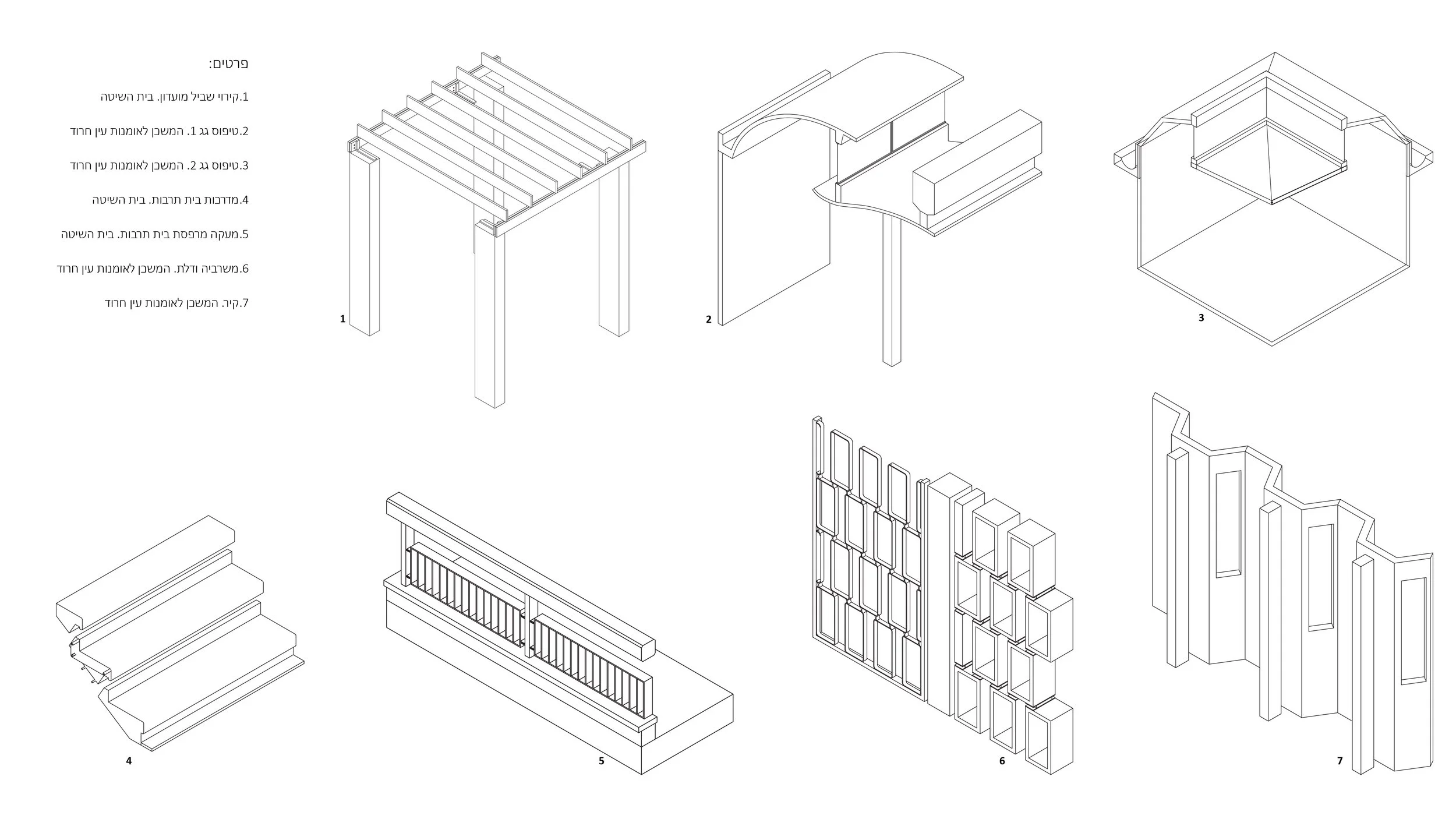 פרטים:

1.קירוי שביל מועדון. בית השיטה

2.טיפוס גג 1. המשכן לאומנות עין חרוד

3.טיפוס גג 2. המשכן לאומנות עין חרוד

4.מדרכות בית תרבות. בית השיטה

5.מעקה מרפסת בית תרבות. בית השיטה

6.משרביה ודלת. המשכן לאומנות עין חרוד

7.קיר. המשכן לאומנות עין חרוד

1

2

3

4

5

6

7