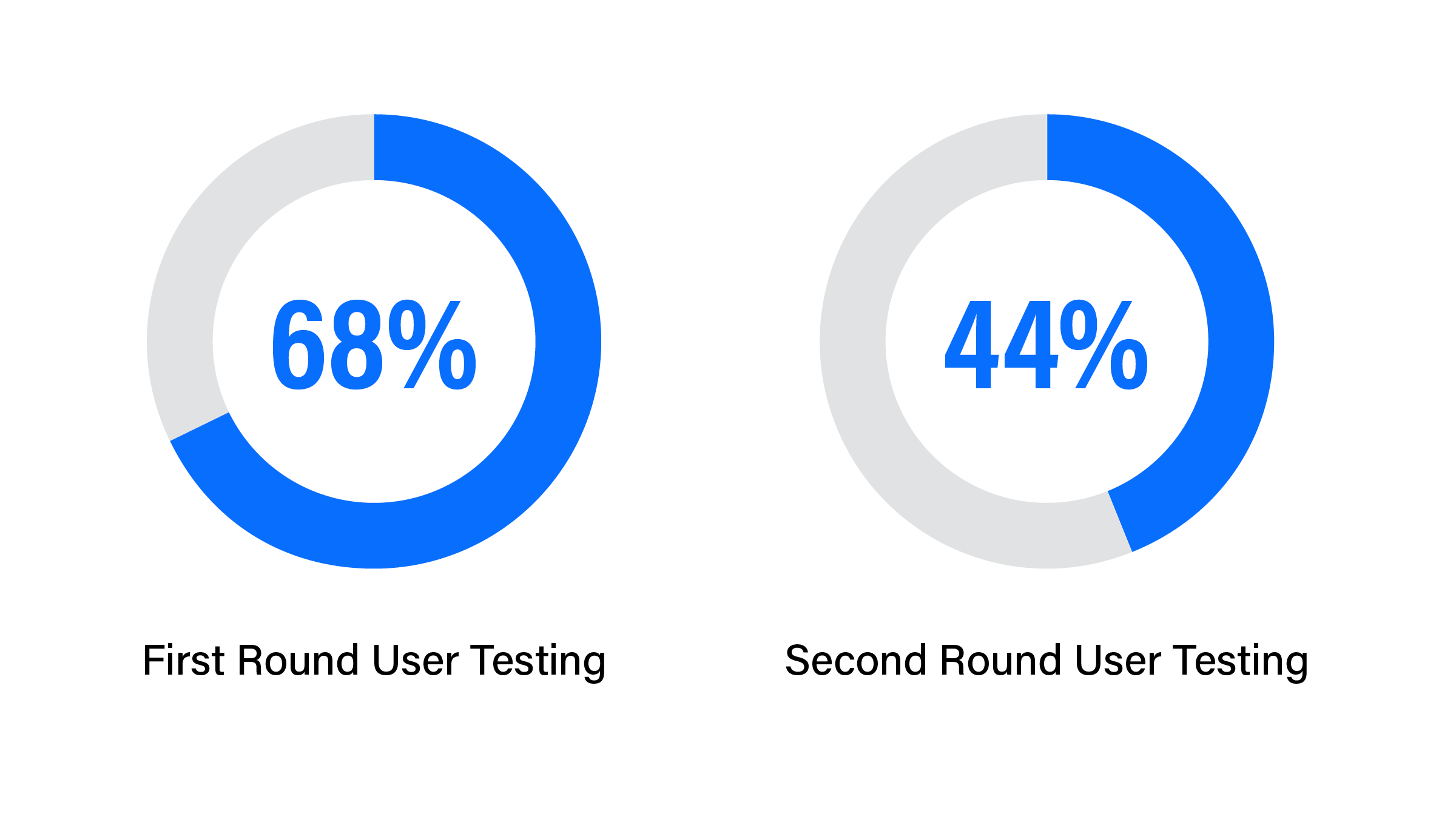 68%

First Round User Testing

44%

Second Round User Testing