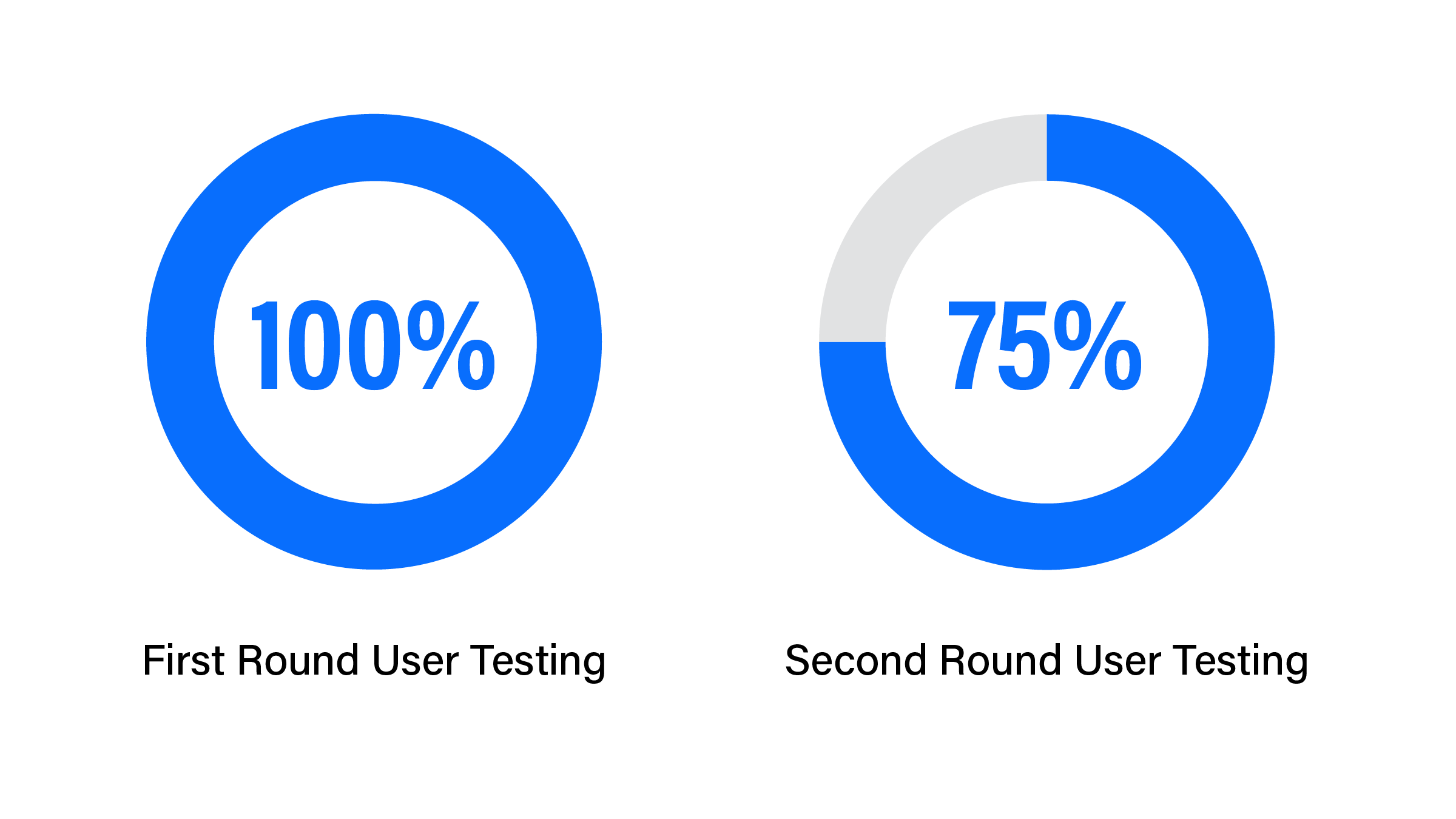 100%

First Round User Testing

75%

Second Round User Testing