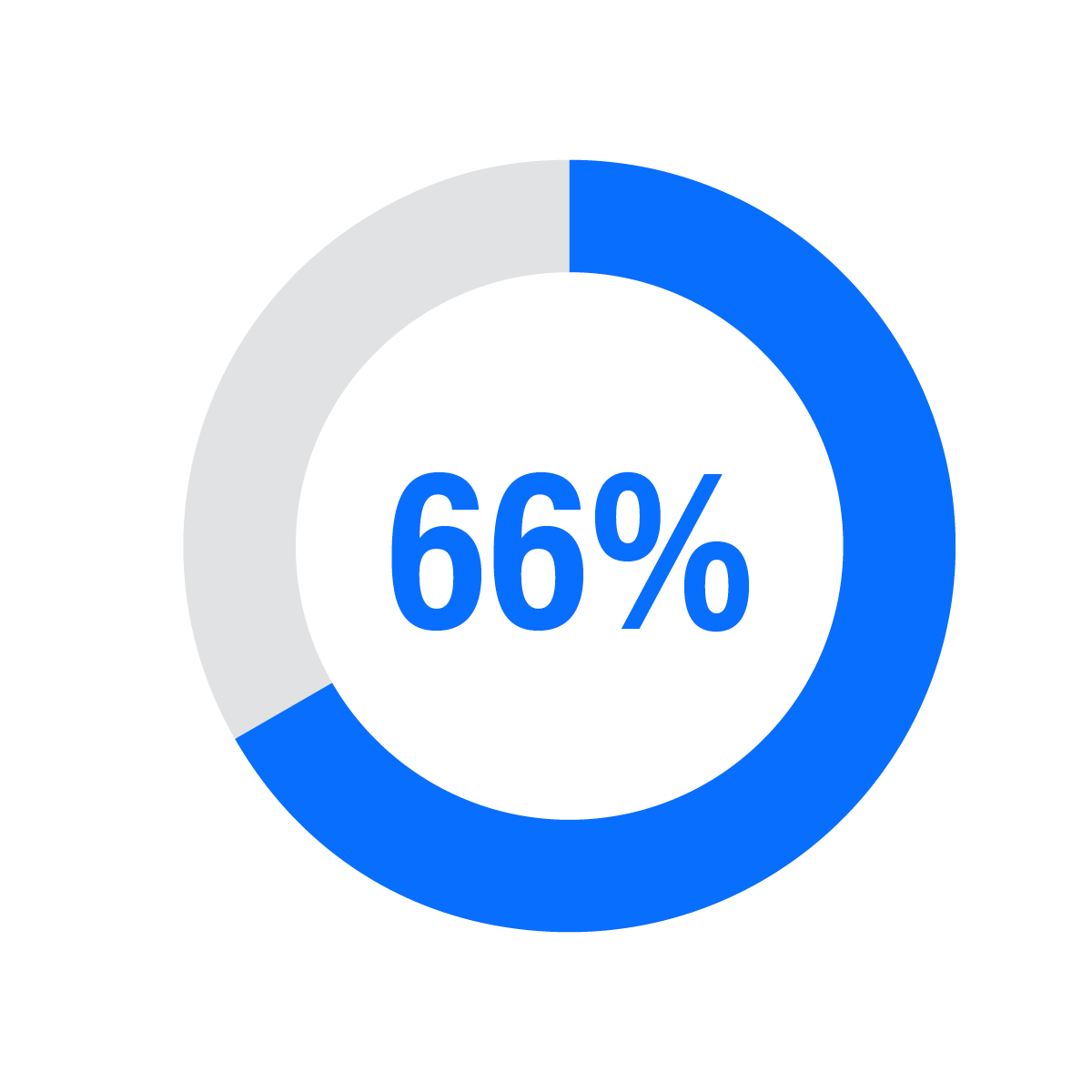 66%