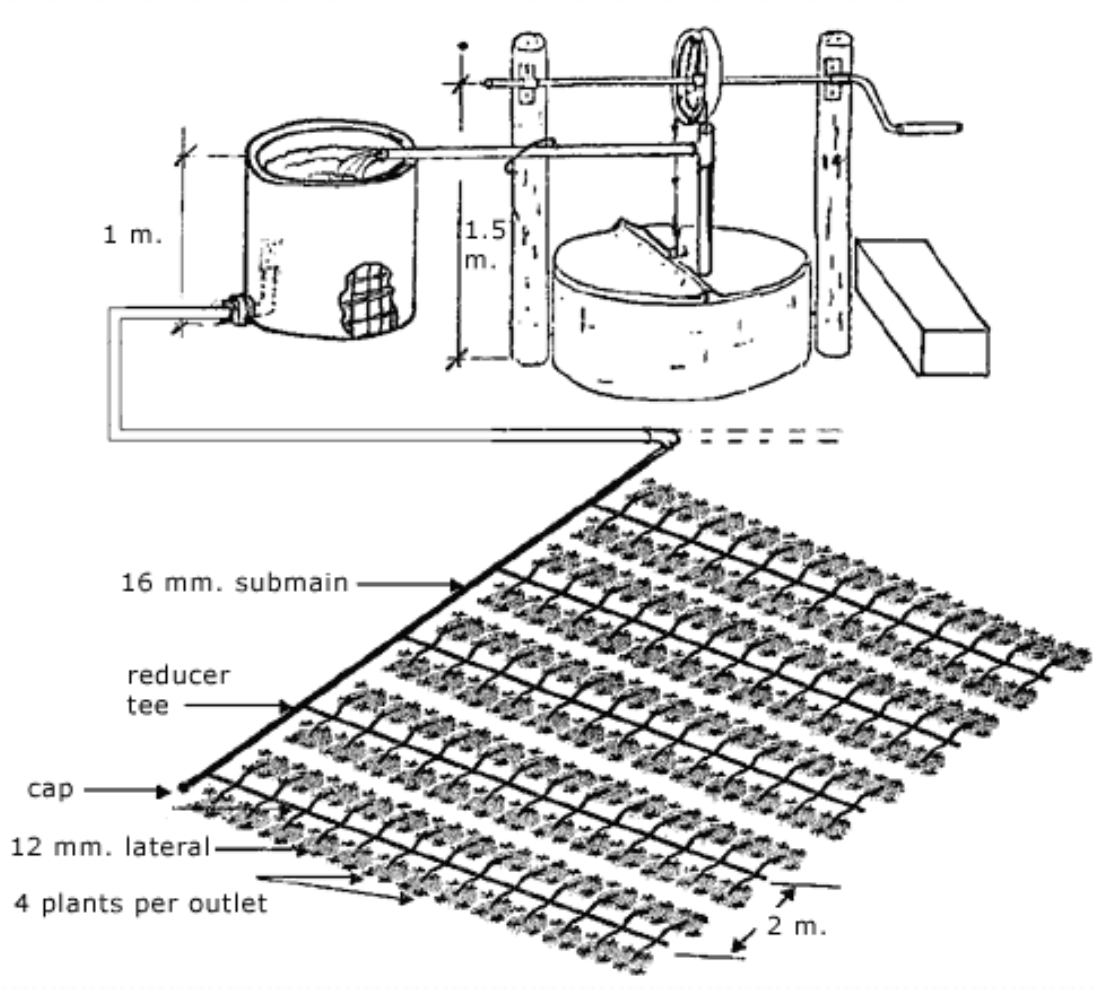 1 m.

1.5 m.

16 mm. submain

reducer tee

cap

12 mm. lateral

4 plants per outlet

2 m.