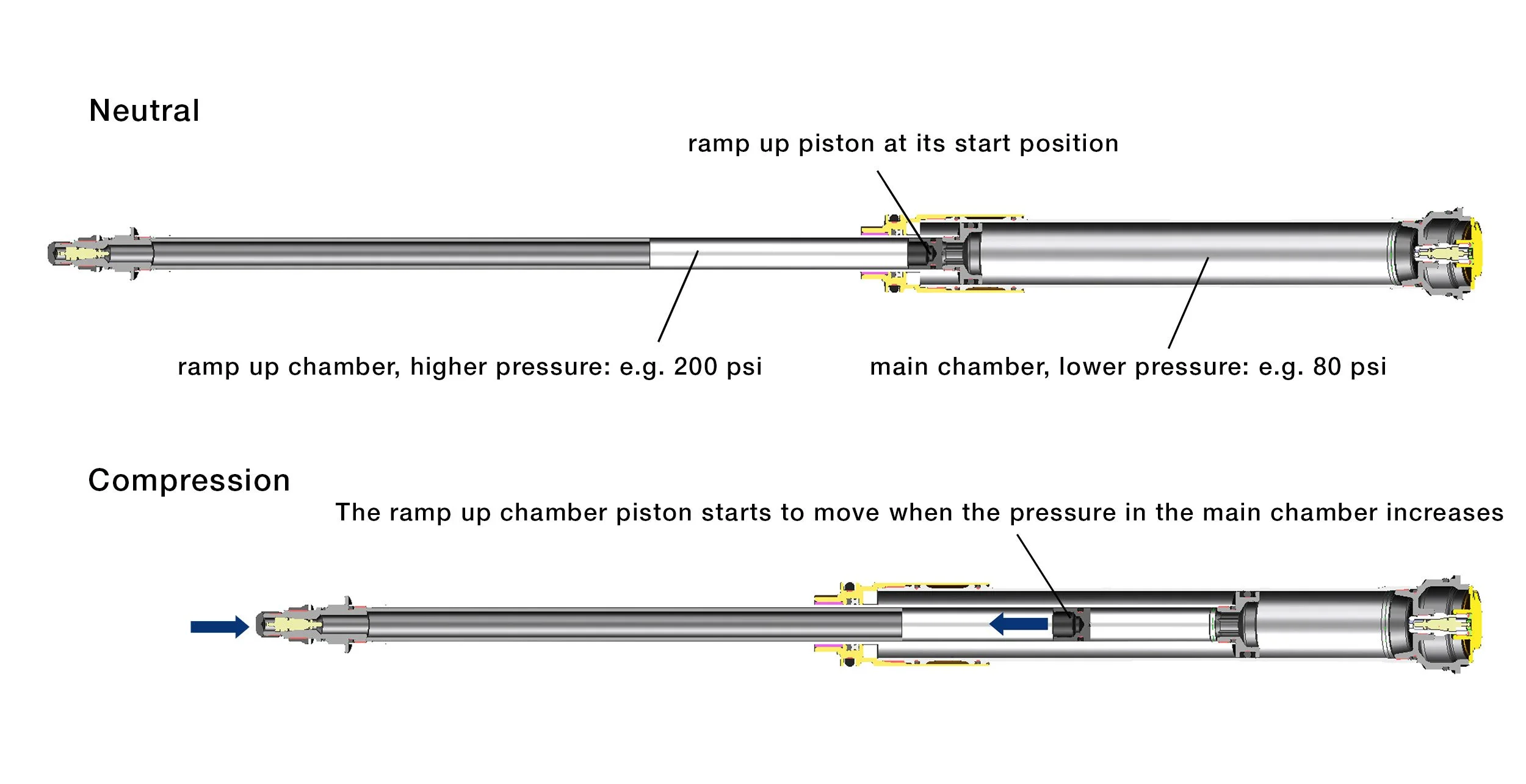 Neutral

ramp up piston at its start position

ramp up chamber, higher pressure: e.g. 200 psi

main chamber, lower pressure: e.g. 80 psi

Compression

The ramp up chamber piston starts to move when the pressure in the main chamber increases