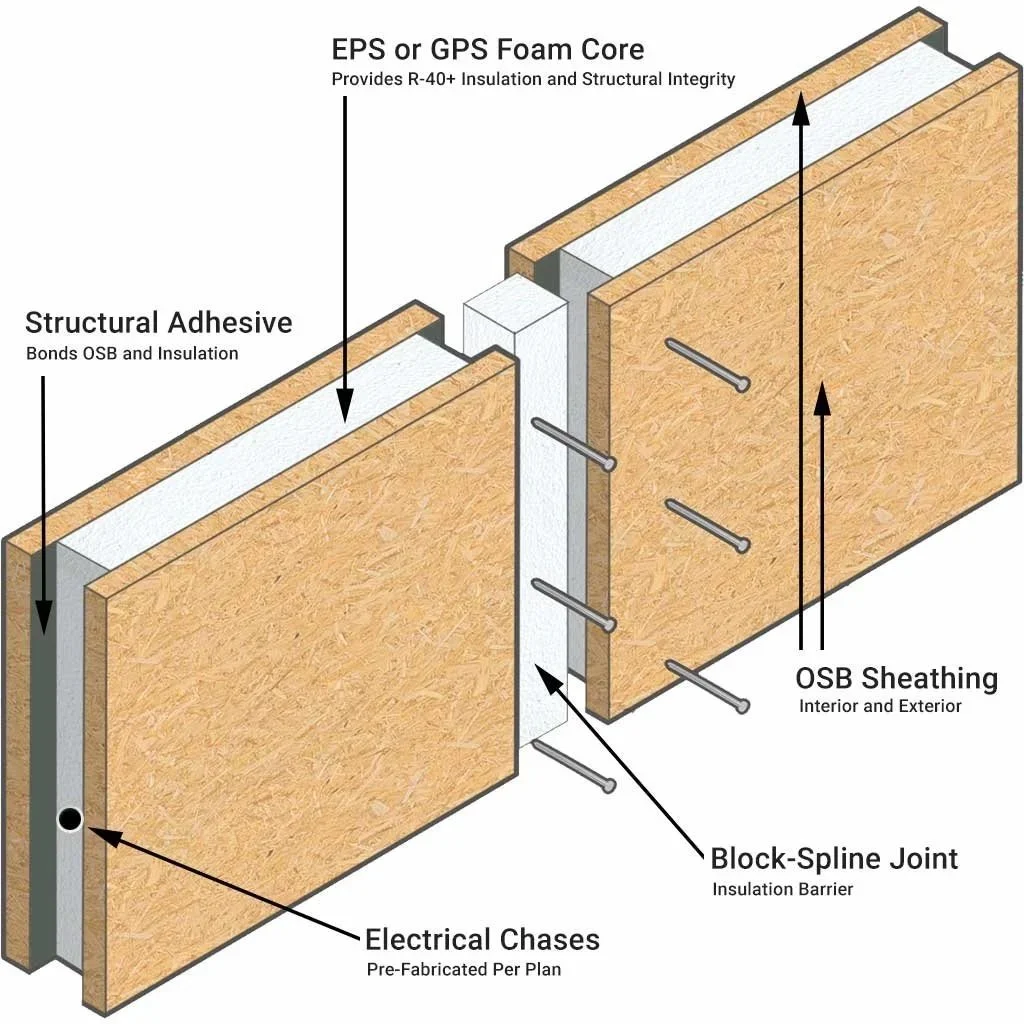 EPS or GPS Foam Core
Provides R-40+ Insulation and Structural Integrity

Structural Adhesive
Bonds OSB and Insulation

OSB Sheathing
Interior and Exterior

Block-Spline Joint
Insulation Barrier

Electrical Chases
Pre-Fabricated Per Plan