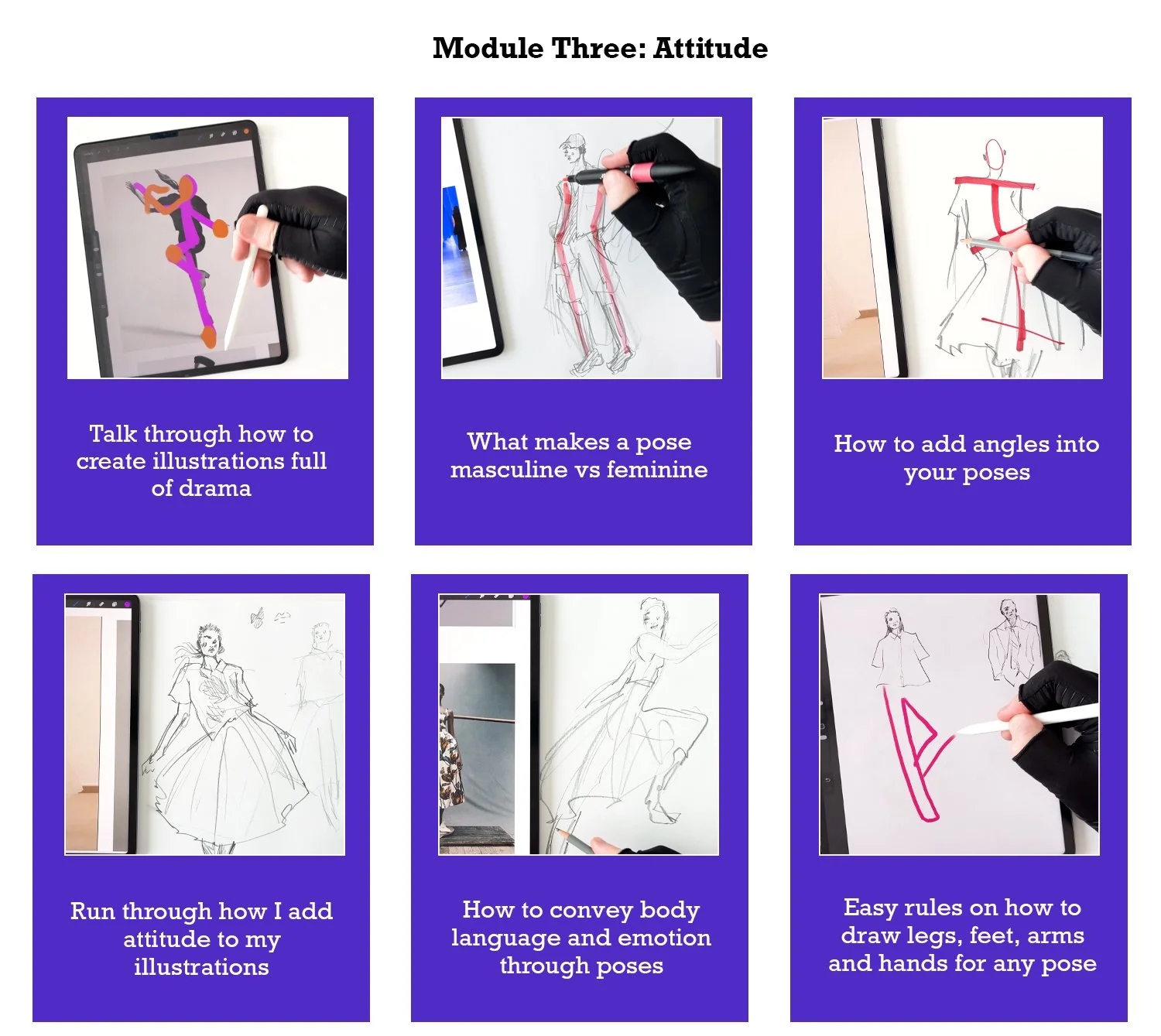 Module Three: Attitude

Talk through how to create illustrations full of drama

What makes a pose masculine vs feminine

How to add angles into your poses

Run through how I add attitude to my illustrations

How to convey body language and emotion through poses

Easy rules on how to draw legs, feet, arms and hands for any pose